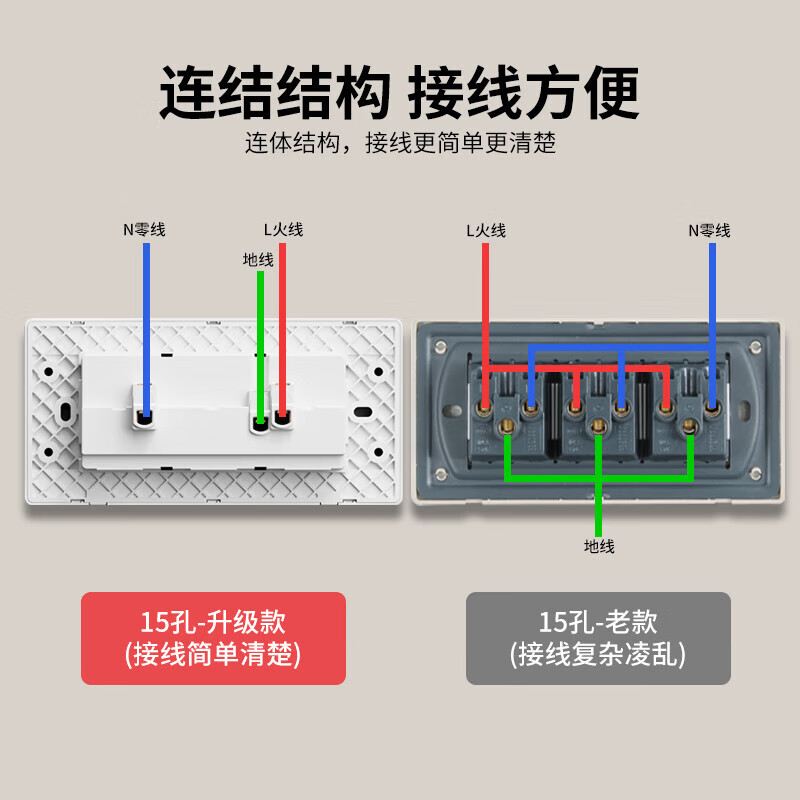 连结结构 接线方便

连体结构，接线更简单更清楚

N零线

L火线

地线

L火线

N零线

地线

15孔-升级款
(接线简单清楚)

15孔-老款
(接线复杂凌乱)