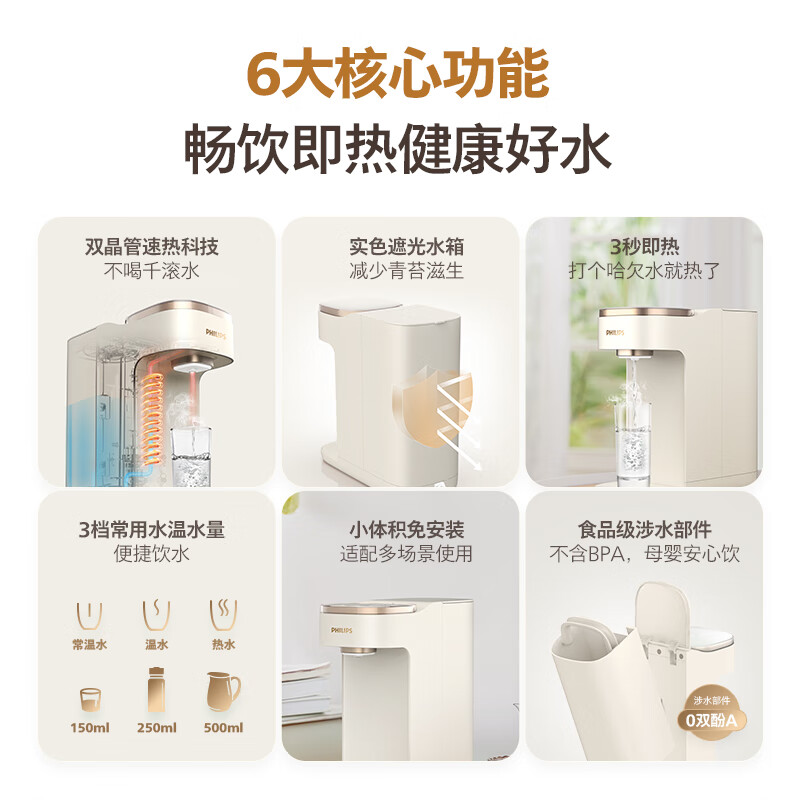 6大核心功能
畅饮即热健康好水

双晶管速热科技
不喝千滚水

PHILIPS

实色遮光水箱
减少青苔滋生

3秒即热
打个哈欠水就热了

PHILIPS

3档常用水温水量
便捷饮水

常温水 温水 热水

150ml 250ml 500ml

小体积免安装
适配多场景使用

PHILIPS

食品级涉水部件
不含BPA，母婴安心饮

涉水部件
0双酚A