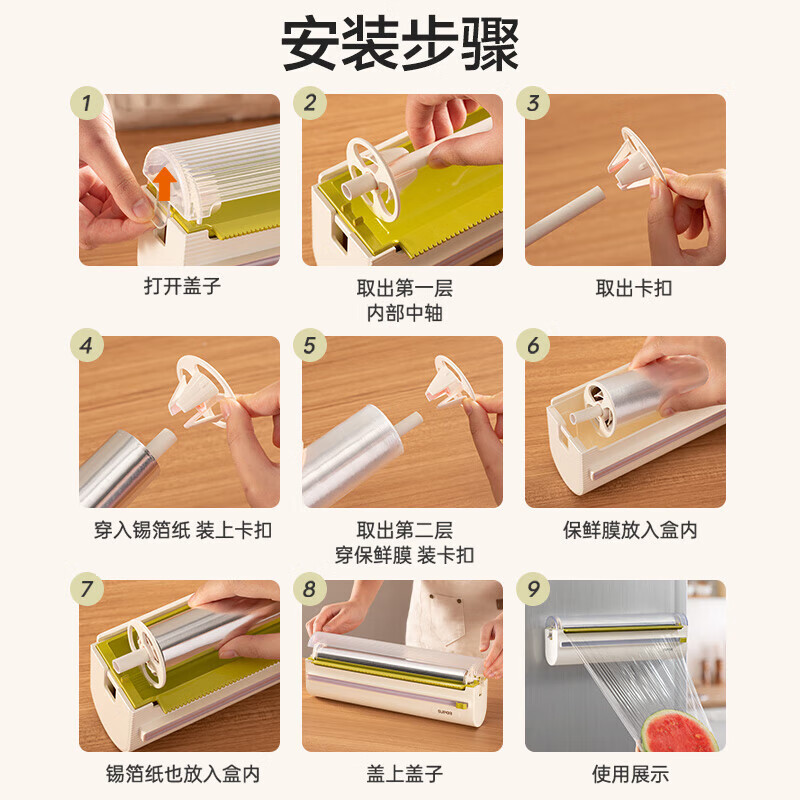 安装步骤

1
打开盖子

2
取出第一层
内部中轴

3
取出卡扣

4
穿入锡箔纸 装上卡扣

5
取出第二层
穿保鲜膜 装卡扣

6
保鲜膜放入盒内

7
锡箔纸也放入盒内

8
SUPOR
盖上盖子

9
使用展示