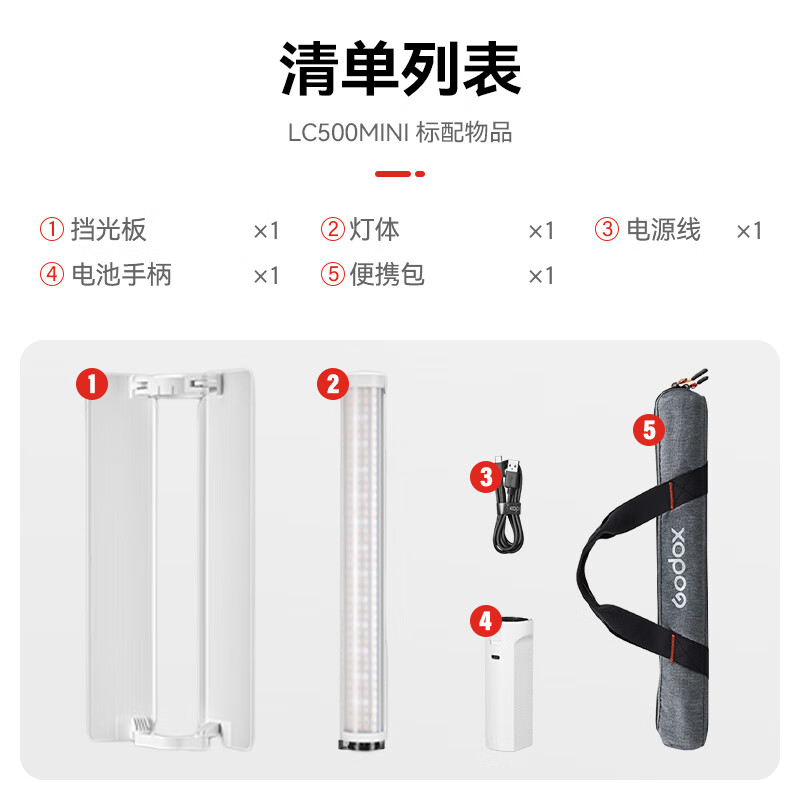 清单列表

LC500MINI 标配物品

① 挡光板 ×1
② 灯体 ×1
③ 电源线 ×1
④ 电池手柄 ×1
⑤ 便携包 ×1

1

2

3

4

5

Godox