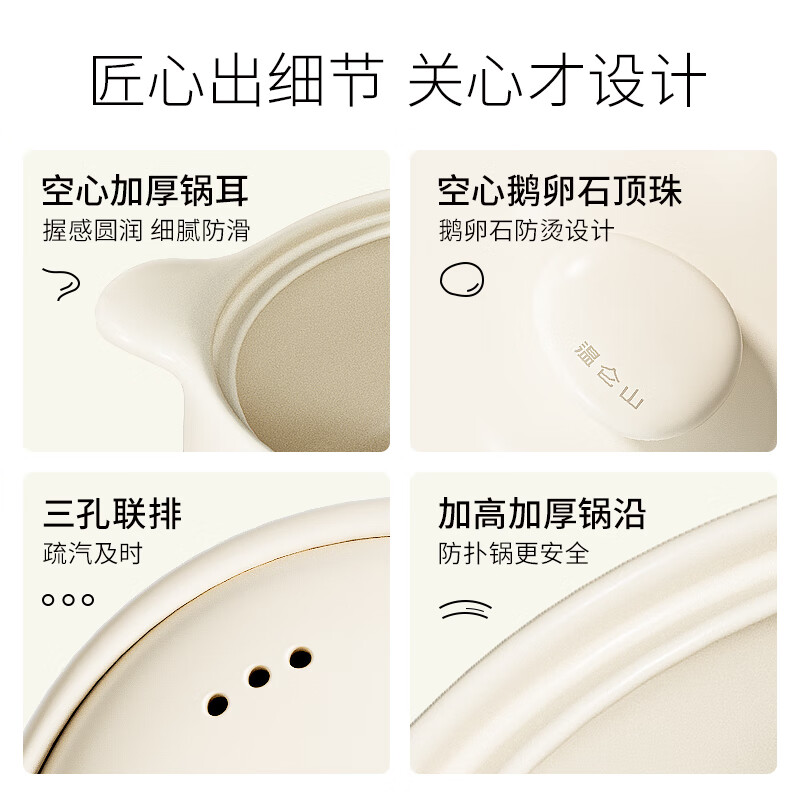 匠心出细节 关心才设计

空心加厚锅耳
握感圆润 细腻防滑

空心鹅卵石顶珠
鹅卵石防烫设计

温仑山

三孔联排
疏汽及时

加高加厚锅沿
防扑锅更安全