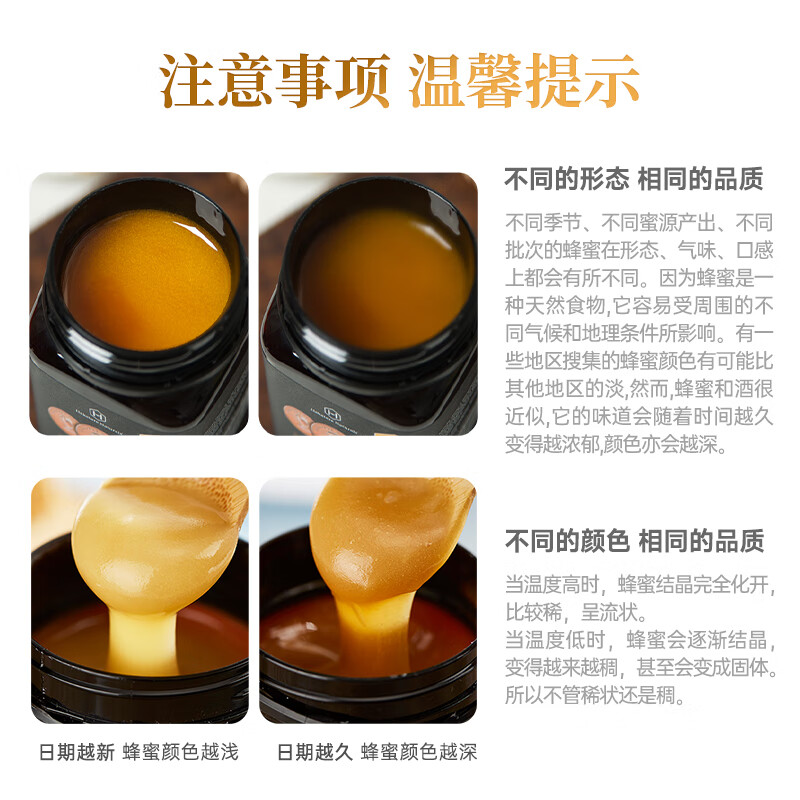 注意事项 温馨提示

不同的形态 相同的品质

不同季节、不同蜜源产出、不同批次的蜂蜜在形态、气味、口感上都会有所不同。因为蜂蜜是一种天然食物,它容易受周围的不同气候和地理条件所影响。有一些地区搜集的蜂蜜颜色有可能比其他地区的淡,然而,蜂蜜和酒很近似,它的味道会随着时间越久变得越浓郁,颜色亦会越深。

不同的颜色 相同的品质

当温度高时，蜂蜜结晶完全化开，比较稀，呈流状。
当温度低时，蜂蜜会逐渐结晶，变得越来越稠，甚至会变成固体。所以不管稀状还是稠。

日期越新 蜂蜜颜色越浅

日期越久 蜂蜜颜色越深