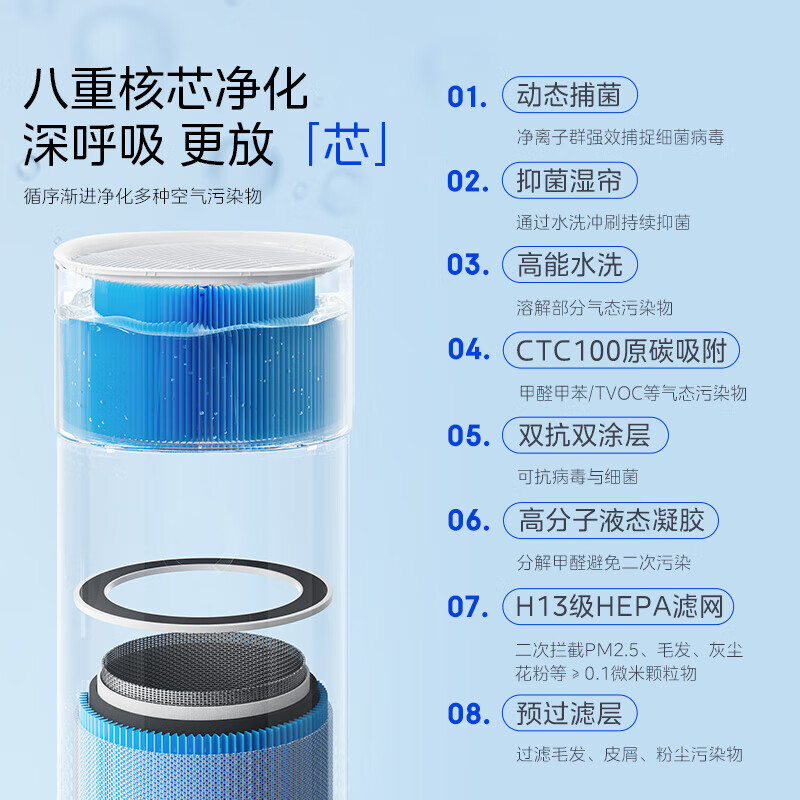 八重核芯净化
深呼吸 更放「芯」
循序渐进净化多种空气污染物

01. 动态捕菌
净离子群强效捕捉细菌病毒

02. 抑菌湿帘
通过水洗冲刷持续抑菌

03. 高能水洗
溶解部分气态污染物

04. CTC100原碳吸附
甲醛甲苯/TVOC等气态污染物

05. 双抗双涂层
可抗病毒与细菌

06. 高分子液态凝胶
分解甲醛避免二次污染

07. H13级HEPA滤网
二次拦截PM2.5、毛发、灰尘花粉等 ≥ 0.1微米颗粒物

08. 预过滤层
过滤毛发、皮屑、粉尘污染物