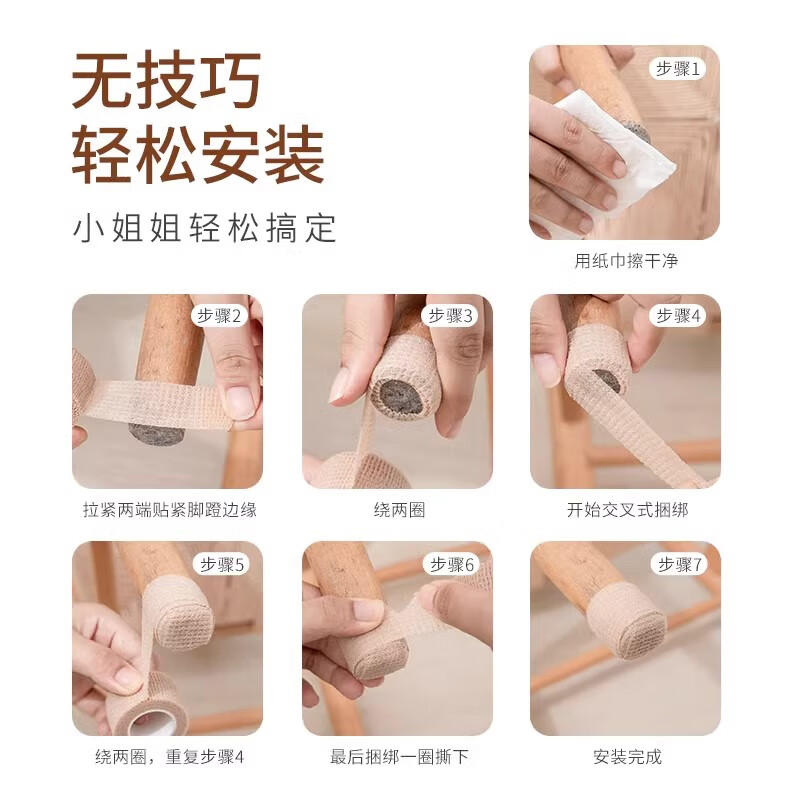 无技巧
轻松安装

小姐姐轻松搞定

步骤1
用纸巾擦干净

步骤2
拉紧两端贴紧脚蹬边缘

步骤3
绕两圈

步骤4
开始交叉式捆绑

步骤5
绕两圈，重复步骤4

步骤6
最后捆绑一圈撕下

步骤7
安装完成