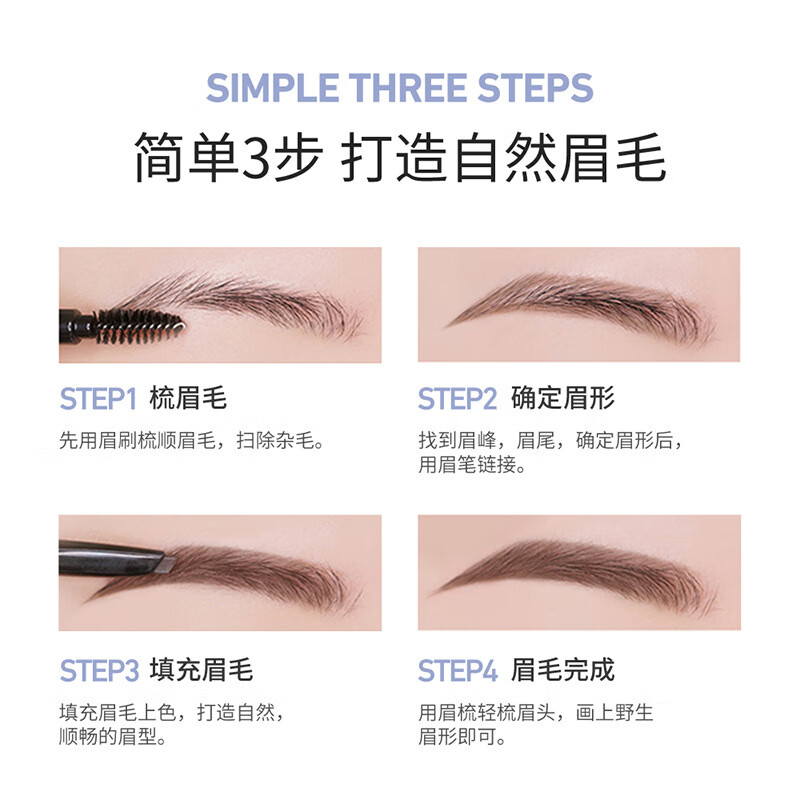 SIMPLE THREE STEPS
简单3步 打造自然眉毛

STEP1 梳眉毛
先用眉刷梳顺眉毛，扫除杂毛。

STEP2 确定眉形
找到眉峰，眉尾，确定眉形后，用眉笔链接。

STEP3 填充眉毛
填充眉毛上色，打造自然，顺畅的眉型。

STEP4 眉毛完成
用眉梳轻梳眉头，画上野生眉形即可。