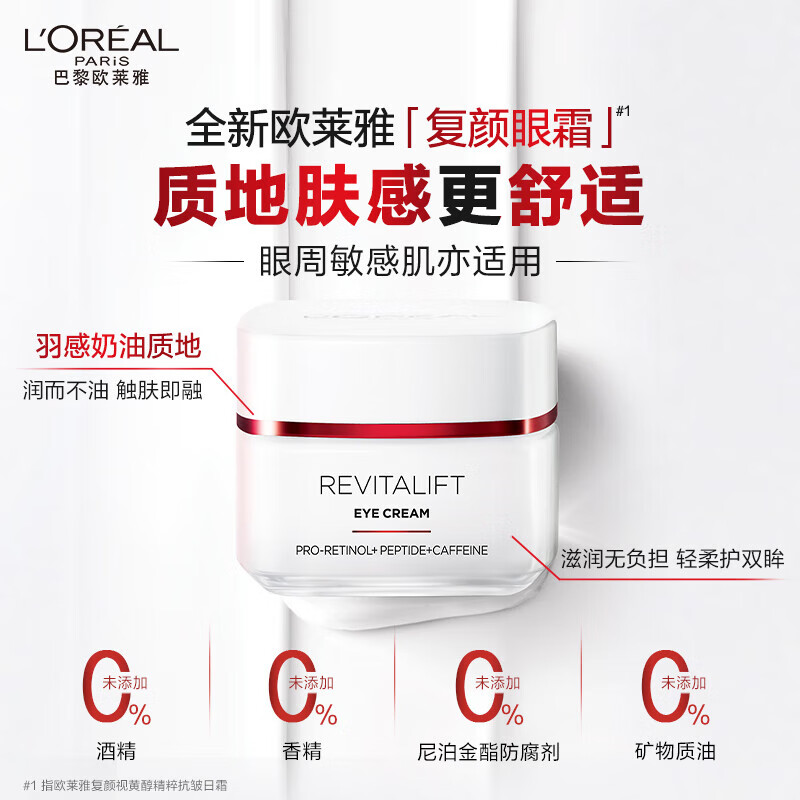 L'ORÉAL
PARIS
巴黎欧莱雅

全新欧莱雅「复颜眼霜」#1
质地肤感更舒适
眼周敏感肌亦适用

羽感奶油质地
润而不油 触肤即融

REVITALIFT
EYE CREAM
PRO-RETINOL+ PEPTIDE+CAFFEINE

滋润无负担 轻柔护双眸

0% 未添加
酒精

0% 未添加
香精

0% 未添加
尼泊金酯防腐剂

0% 未添加
矿物质油

#1 指欧莱雅复颜视黄醇精粹抗皱日霜