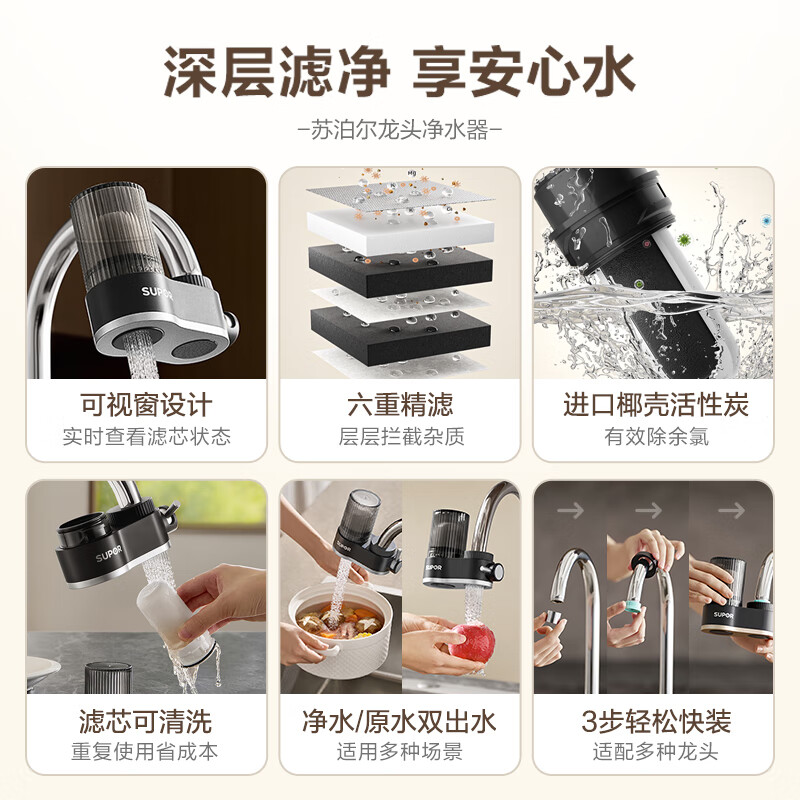 深层滤净 享安心水

–苏泊尔龙头净水器–

SUPOR

可视窗设计
实时查看滤芯状态

Hg

六重精滤
层层拦截杂质

进口椰壳活性炭
有效除余氯

SUPOR

滤芯可清洗
重复使用省成本

SUPOR

净水/原水双出水
适用多种场景

SUPOR

3步轻松快装
适配多种龙头