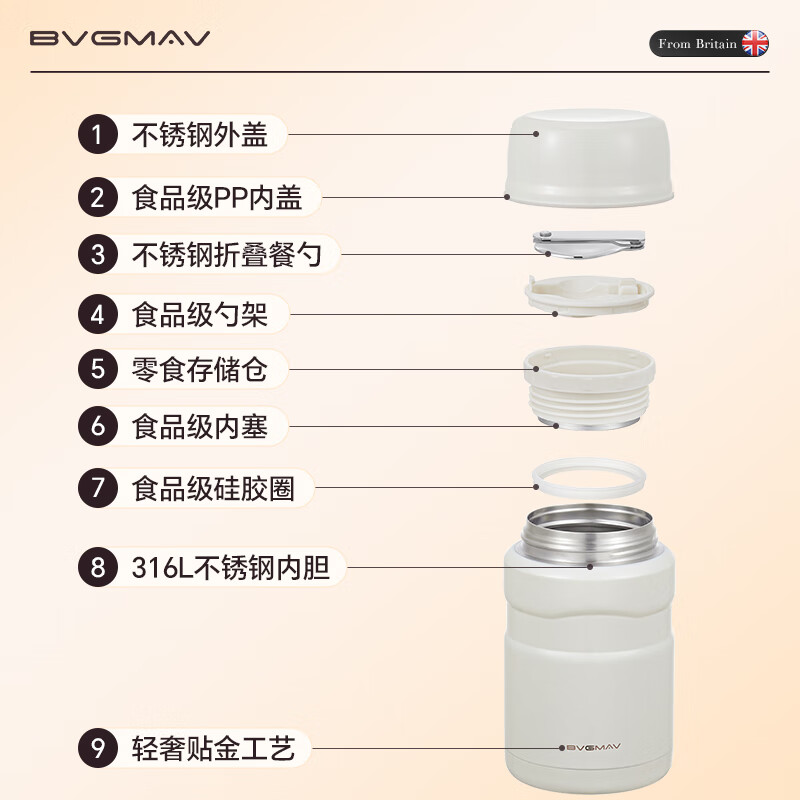 BVGMAV

From Britain

1 不锈钢外盖

2 食品级PP内盖

3 不锈钢折叠餐勺

4 食品级勺架

5 零食存储仓

6 食品级内塞

7 食品级硅胶圈

8 316L不锈钢内胆

9 轻奢贴金工艺

BVGMAV