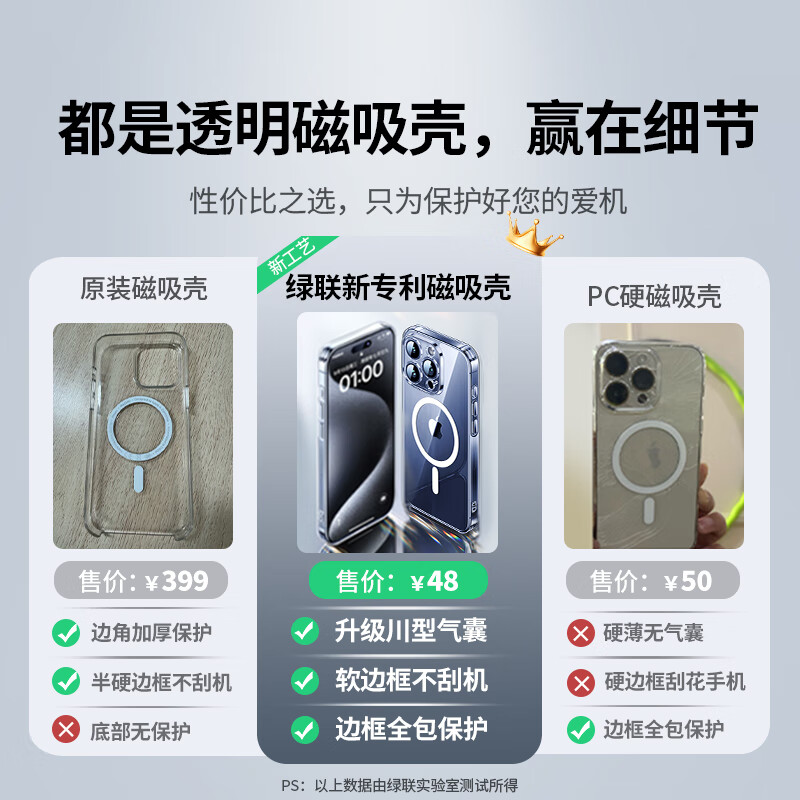 都是透明磁吸壳，赢在细节

性价比之选，只为保护好您的爱机

原装磁吸壳

售价：¥399

边角加厚保护

半硬边框不刮机

底部无保护

新工艺

绿联新专利磁吸壳

01:00

售价：¥48

升级川型气囊

软边框不刮机

边框全包保护

PC硬磁吸壳

售价：¥50

硬薄无气囊

硬边框刮花手机

边框全包保护

PS：以上数据由绿联实验室测试所得