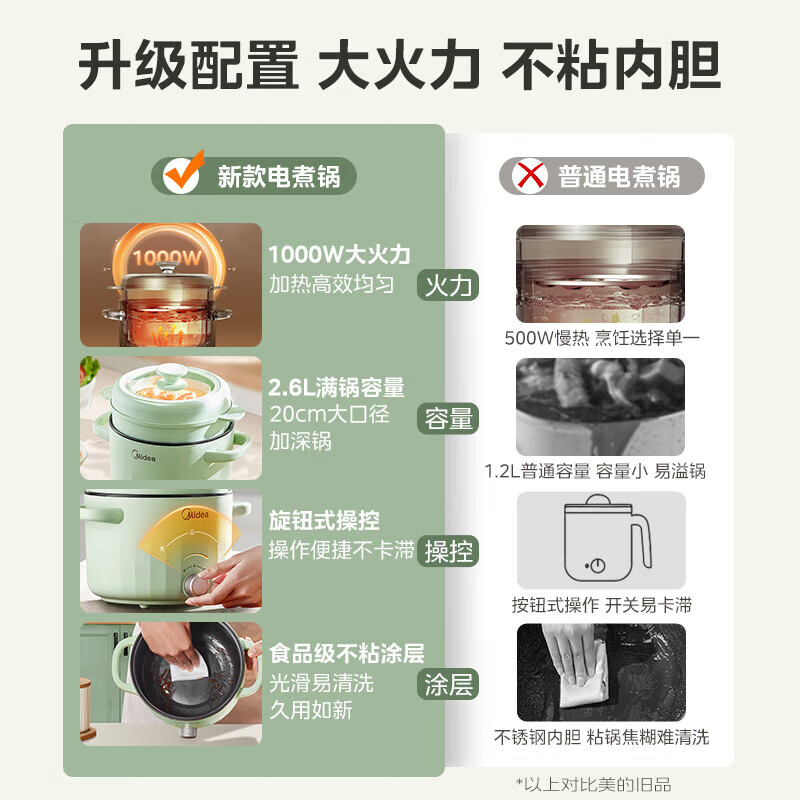 升级配置 大火力 不粘内胆

新款电煮锅

1000W

1000W大火力
加热高效均匀

火力

Midea

2.6L满锅容量
20cm大口径
加深锅

容量

Midea

旋钮式操控
操作便捷不卡滞

操控

食品级不粘涂层
光滑易清洗
久用如新

涂层

普通电煮锅

500W慢热 烹饪选择单一

1.2L普通容量 容量小 易溢锅

按钮式操作 开关易卡滞

不锈钢内胆 粘锅焦糊难清洗

*以上对比美的旧品