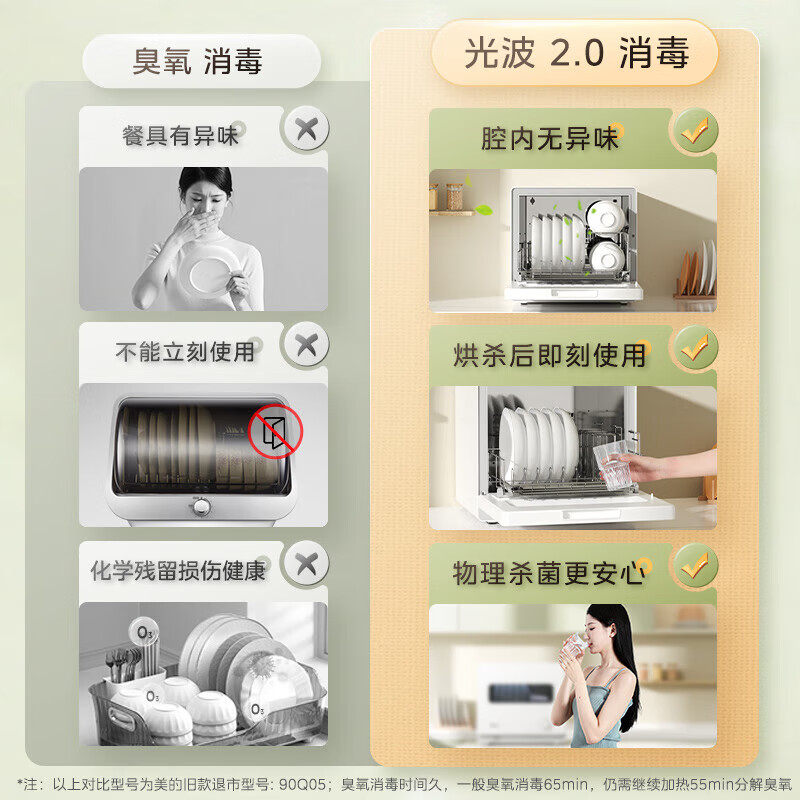 臭氧 消毒

餐具有异味

不能立刻使用

化学残留损伤健康

$O_3$

$O_3$

$O_3$

光波 2.0 消毒

腔内无异味

烘杀后即刻使用

物理杀菌更安心

*注：以上对比型号为美的旧款退市型号：90Q05；臭氧消毒时间久，一般臭氧消毒65min，仍需继续加热55min分解臭氧