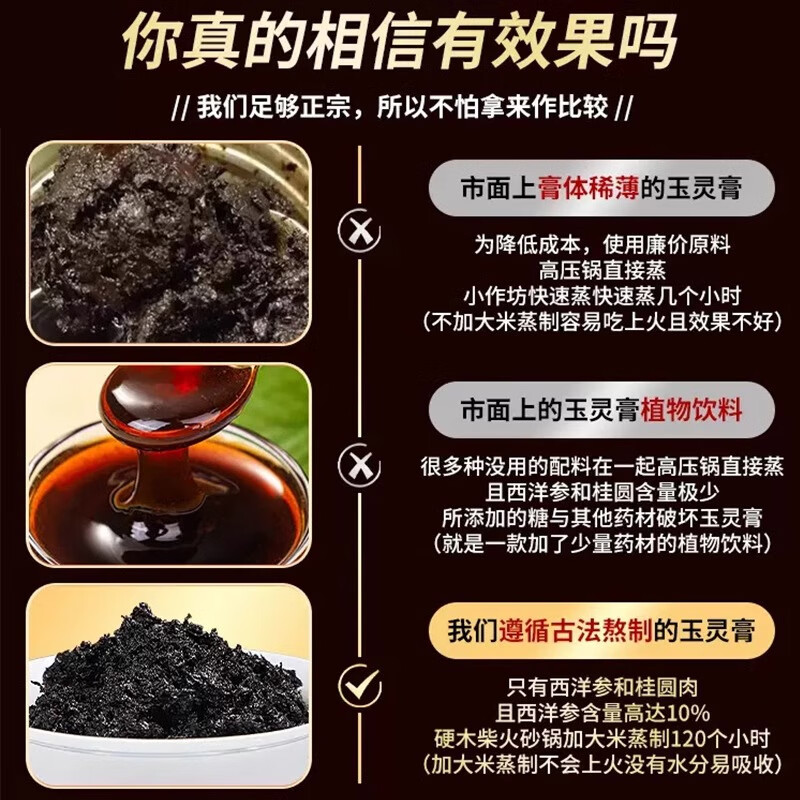 你真的相信有效果吗

// 我们足够正宗，所以不怕拿来作比较 //

市面上膏体稀薄的玉灵膏

为降低成本，使用廉价原料
高压锅直接蒸
小作坊快速蒸快速蒸几个小时
（不加大米蒸制容易吃上火且效果不好）

市面上的玉灵膏植物饮料

很多种没用的配料在一起高压锅直接蒸
且西洋参和桂圆含量极少
所添加的糖与其他药材破坏玉灵膏
（就是一款加了少量药材的植物饮料）

我们遵循古法熬制的玉灵膏

只有西洋参和桂圆肉
且西洋参含量高达10%
硬木柴火砂锅加大米蒸制120个小时
（加大米蒸制不会上火没有水分易吸收）