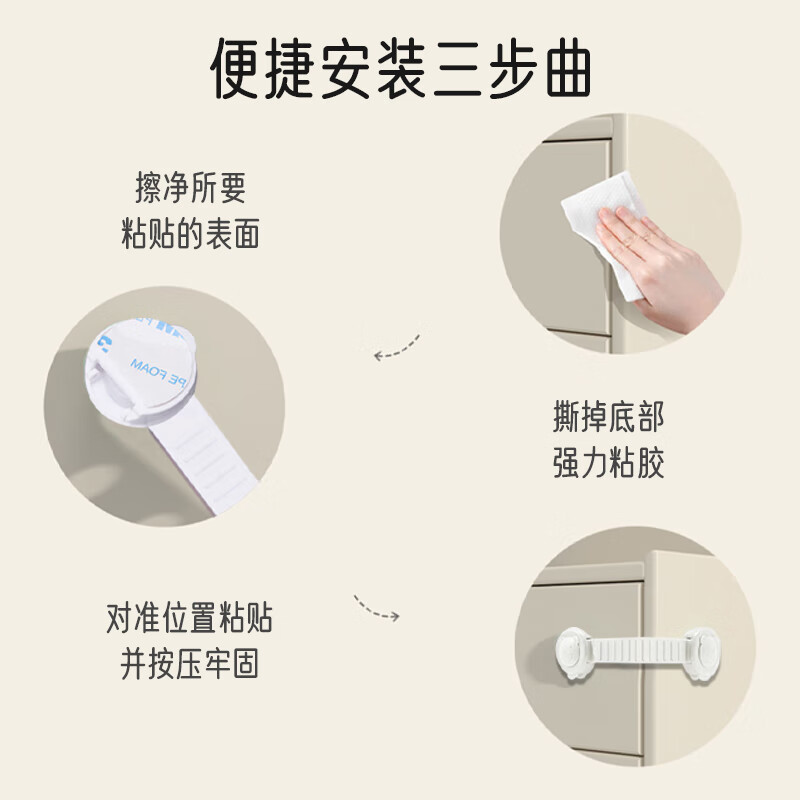 便捷安装三步曲

擦净所要
粘贴的表面

PE FOAM

撕掉底部
强力粘胶

对准位置粘贴
并按压牢固