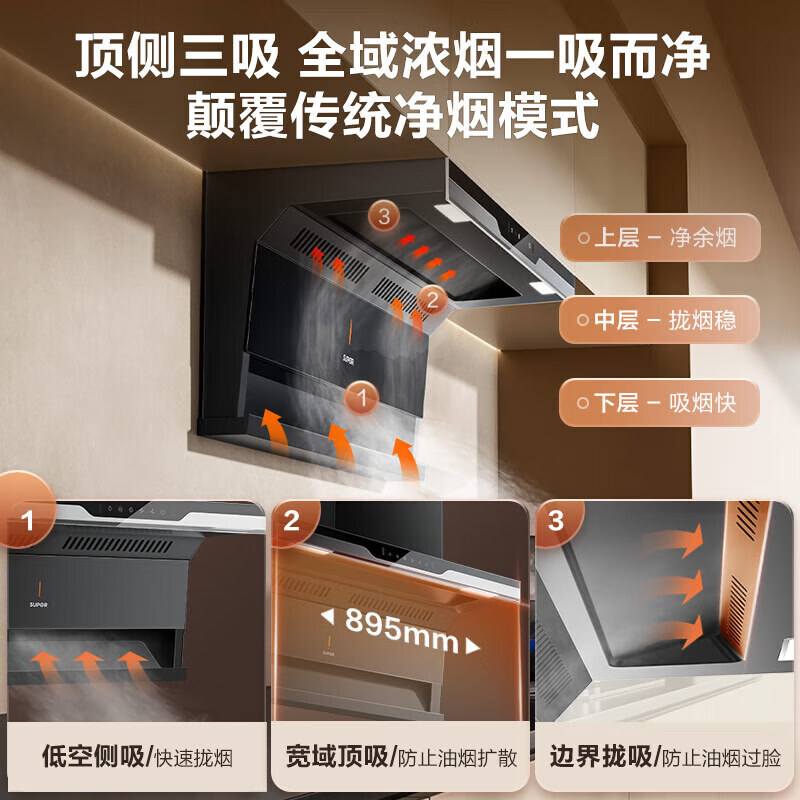 顶侧三吸 全域浓烟一吸而净
颠覆传统净烟模式

3
2
SUPOR
1

上层 - 净余烟
中层 - 拢烟稳
下层 - 吸烟快

1
SUPOR
低空侧吸/快速拢烟

2
895mm
SUPOR
宽域顶吸/防止油烟扩散

3
边界拢吸/防止油烟过脸