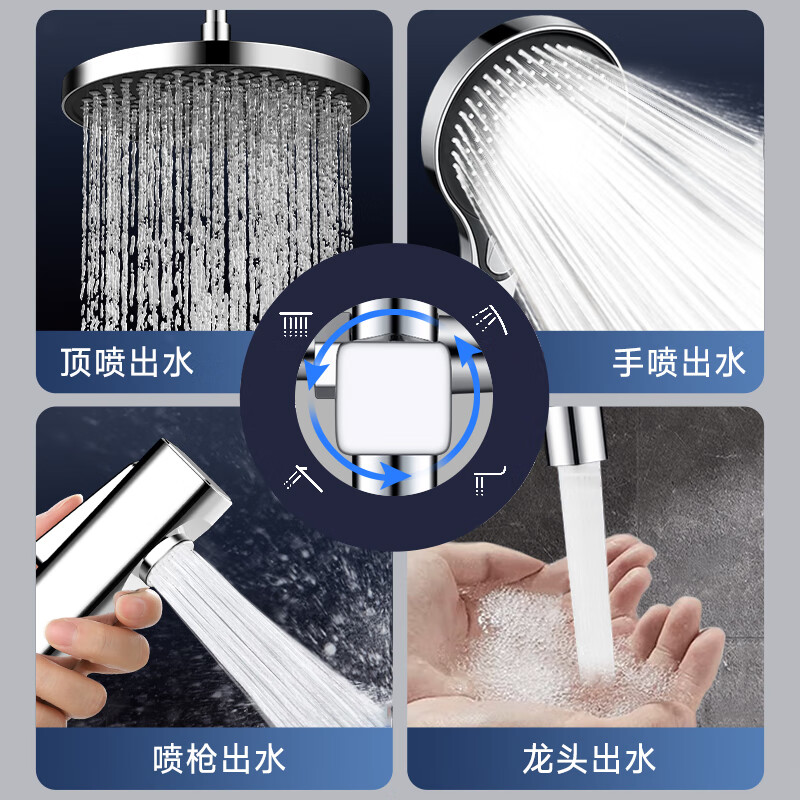 顶喷出水

手喷出水

喷枪出水

龙头出水