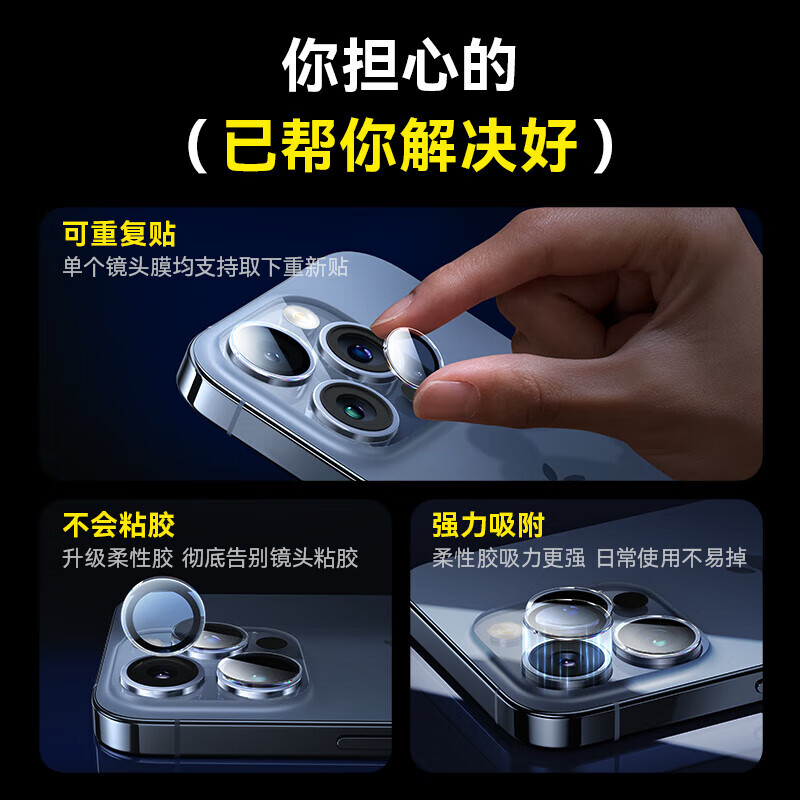 你担心的
（已帮你解决好）

可重复贴
单个镜头膜均支持取下重新贴

不会粘胶
升级柔性胶 彻底告别镜头粘胶

强力吸附
柔性胶吸力更强 日常使用不易掉