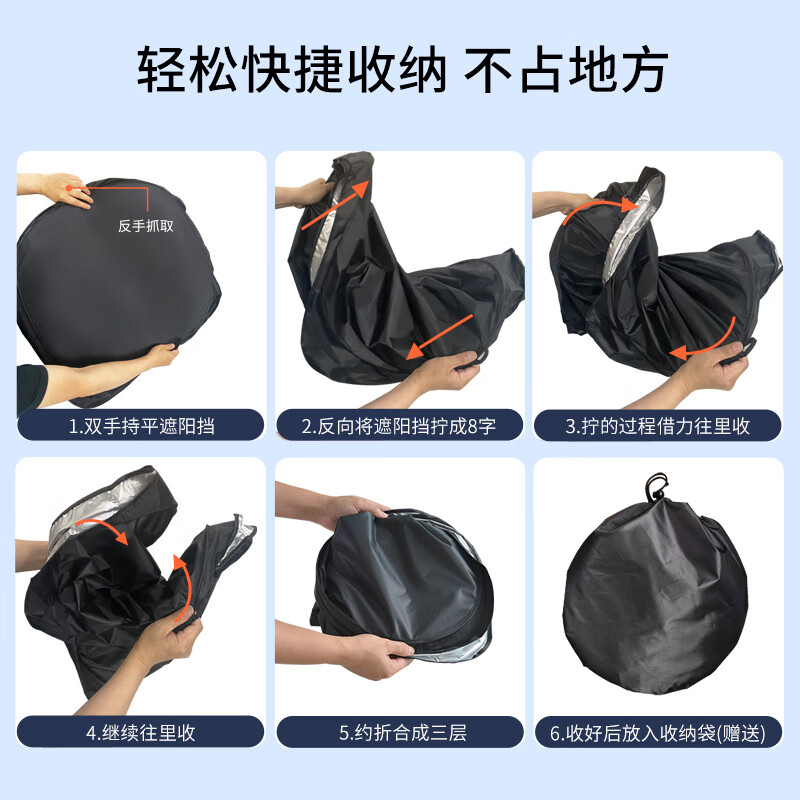 轻松快捷收纳 不占地方

反手抓取

1.双手持平遮阳挡

2.反向将遮阳挡拧成8字

3.拧的过程借力往里收

4.继续往里收

5.约折合成三层

6.收好后放入收纳袋(赠送)