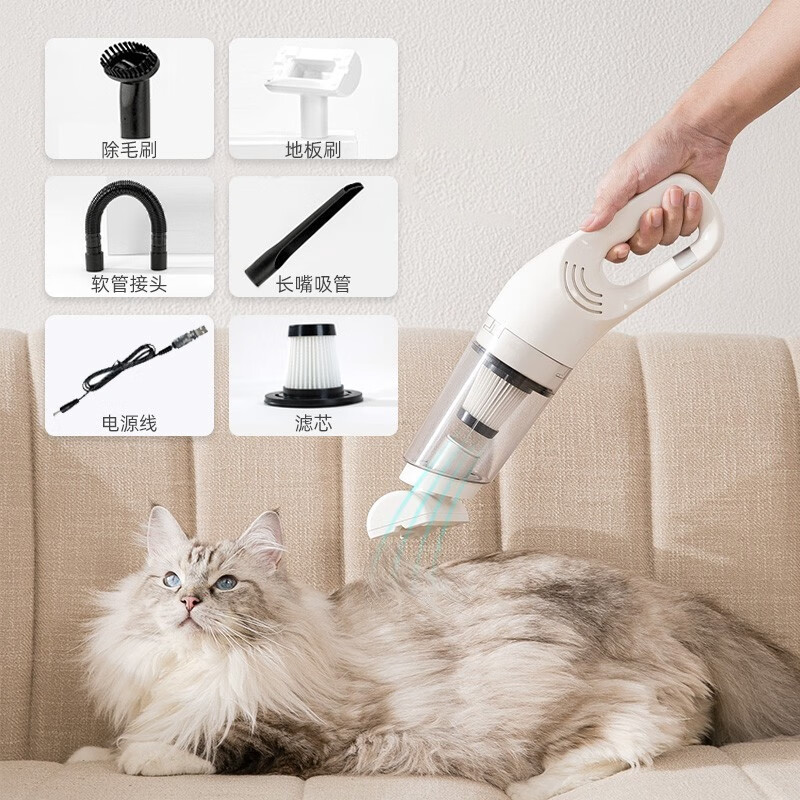 除毛刷

地板刷

软管接头

长嘴吸管

电源线

滤芯