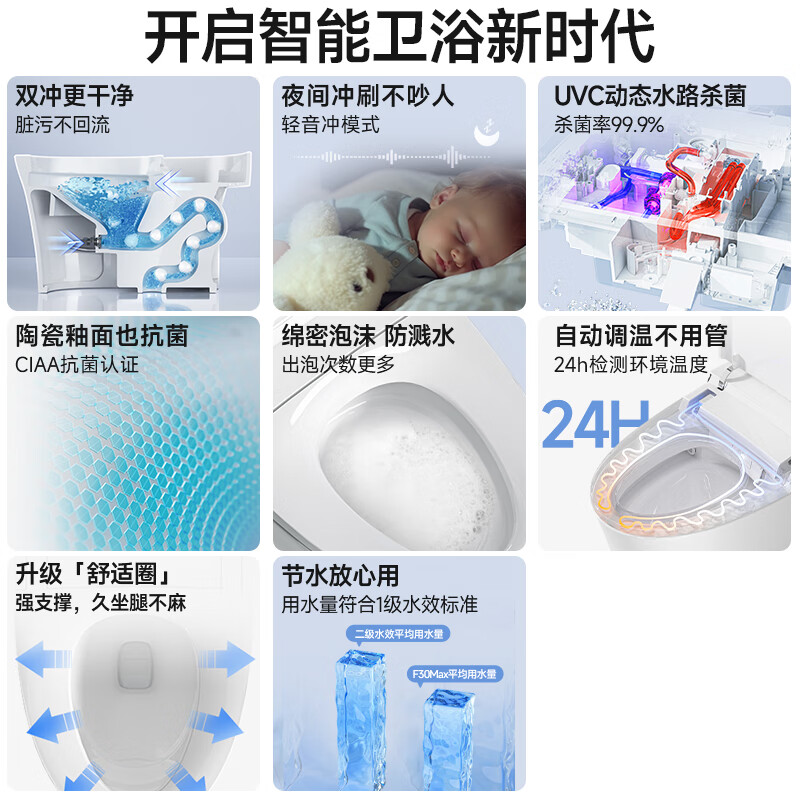 开启智能卫浴新时代

双冲更干净
脏污不回流

夜间冲刷不吵人
轻音冲模式

UVC动态水路杀菌
杀菌率99.9%

陶瓷釉面也抗菌
CIAA抗菌认证

绵密泡沫 防溅水
出泡次数更多

自动调温不用管
24h检测环境温度

24H

升级「舒适圈」
强支撑，久坐腿不麻

节水放心用
用水量符合1级水效标准

二级水效平均用水量

F30Max平均用水量