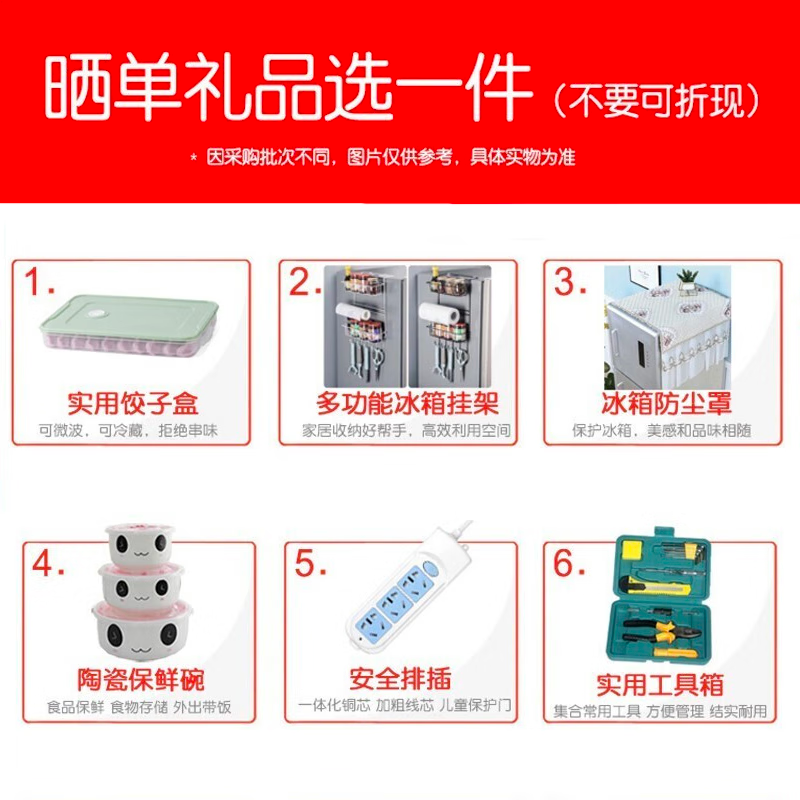 晒单礼品选一件（不要可折现）

* 因采购批次不同，图片仅供参考，具体实物为准

1.
实用饺子盒
可微波，可冷藏，拒绝串味

2.
多功能冰箱挂架
家居收纳好帮手，高效利用空间

3.
冰箱防尘罩
保护冰箱，美感和品味相随

4.
陶瓷保鲜碗
食品保鲜 食物存储 外出带饭

5.
安全排插
一体化铜芯 加粗线芯 儿童保护门

6.
实用工具箱
集合常用工具 方便管理 结实耐用