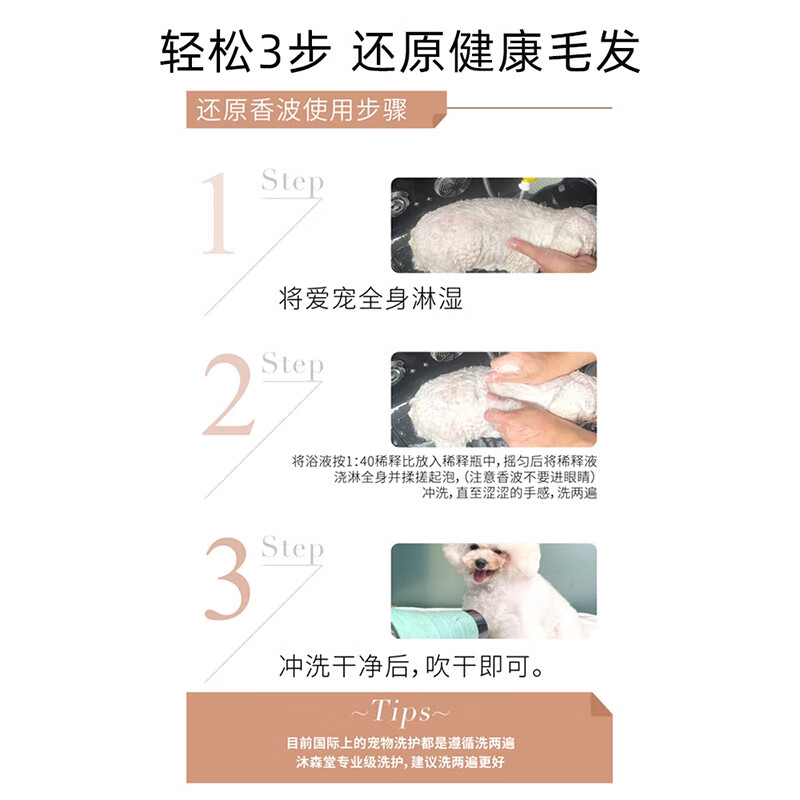 轻松3步 还原健康毛发

还原香波使用步骤

1 Step

将爱宠全身淋湿

2 Step

将浴液按1:40稀释比放入稀释瓶中，摇匀后将稀释液浇淋全身并揉搓起泡，(注意香波不要进眼睛)冲洗，直至涩涩的手感，洗两遍

3 Step

冲洗干净后，吹干即可。

~Tips~

目前国际上的宠物洗护都是遵循洗两遍
沐森堂专业级洗护，建议洗两遍更好