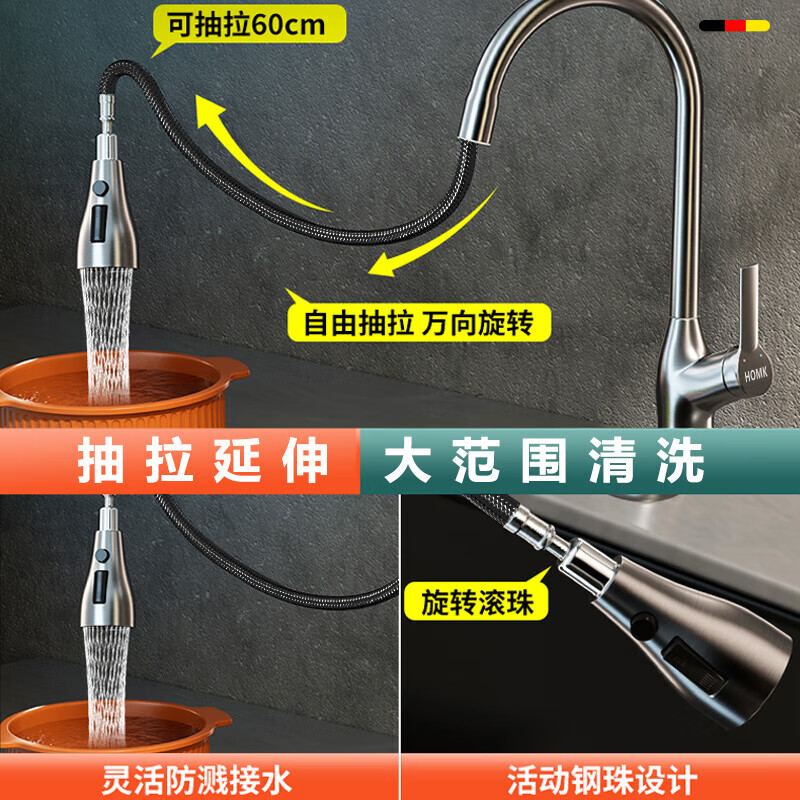 可抽拉60cm

自由抽拉 万向旋转

HOMK

抽拉延伸

大范围清洗

旋转滚珠

灵活防溅接水

活动钢珠设计