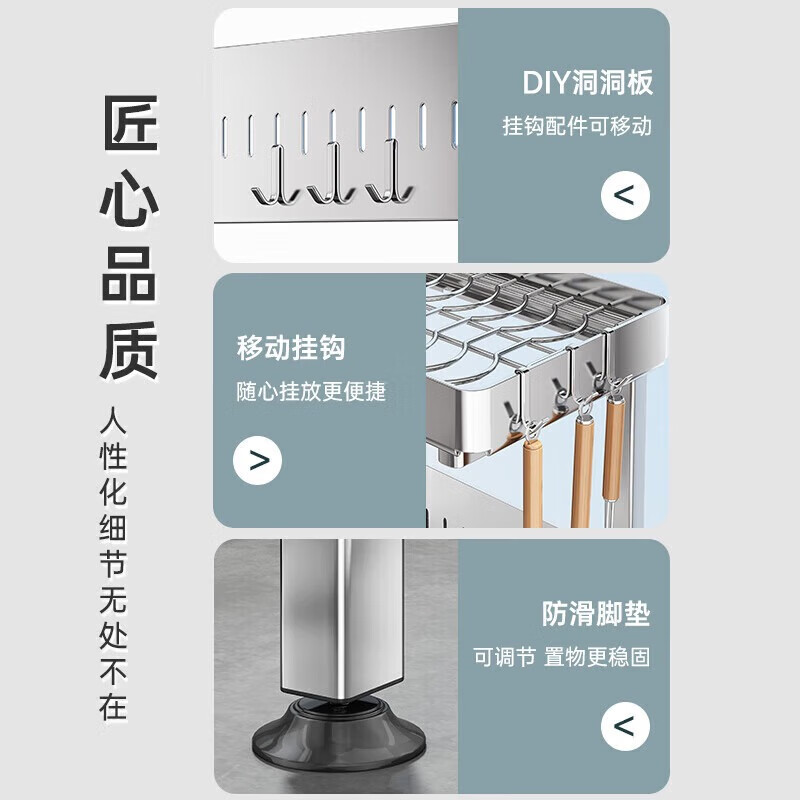 匠心品质

人性化细节无处不在

DIY洞洞板

挂钩配件可移动

<

移动挂钩

随心挂放更便捷

>

防滑脚垫

可调节 置物更稳固

<