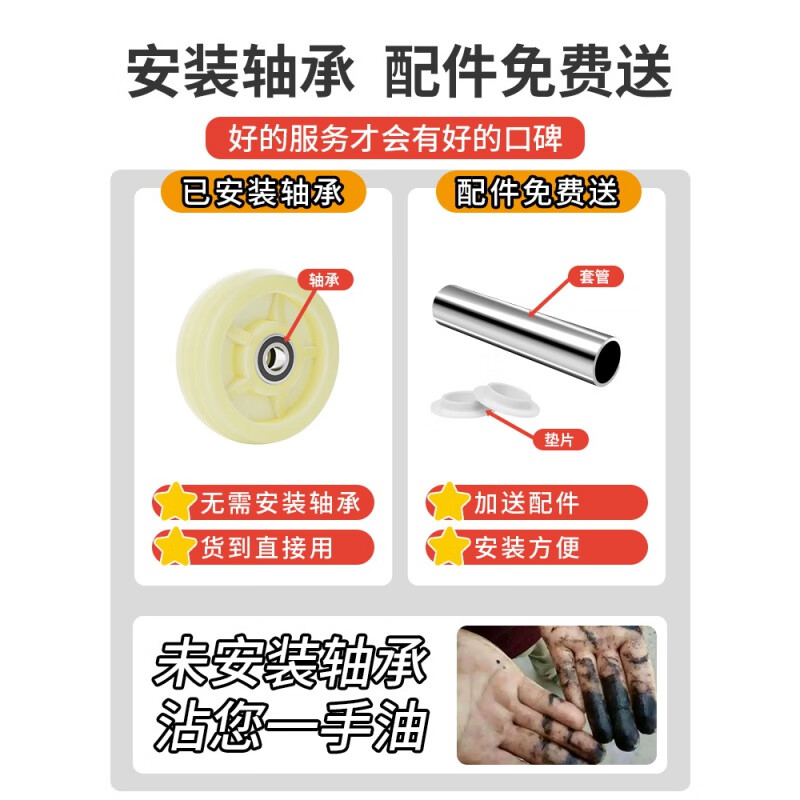 安装轴承 配件免费送

好的服务才会有好的口碑

已安装轴承

轴承

无需安装轴承

货到直接用

配件免费送

套管

垫片

加送配件

安装方便

未安装轴承
沾您一手油