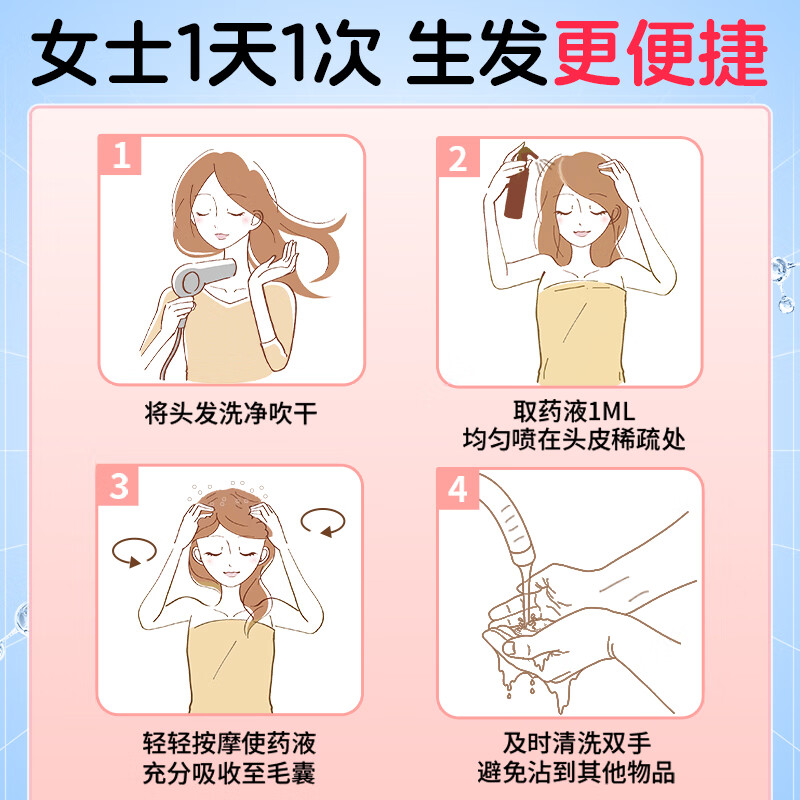 女士1天1次 生发更便捷

1

将头发洗净吹干

2

取药液1ML
均匀喷在头皮稀疏处

3

轻轻按摩使药液
充分吸收至毛囊

4

及时清洗双手
避免沾到其他物品