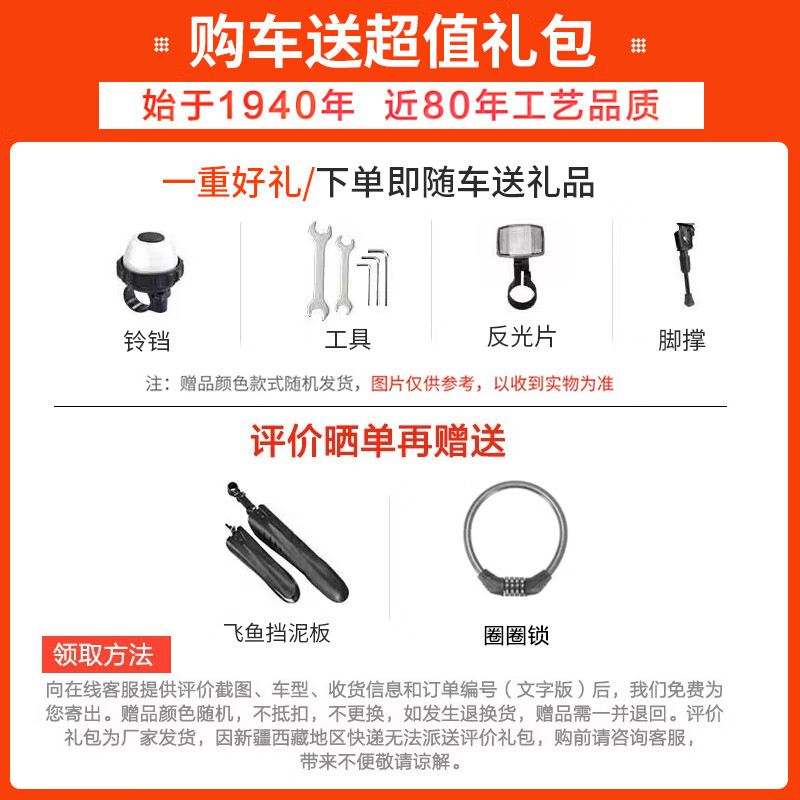 购车送超值礼包

始于1940年 近80年工艺品质

一重好礼/下单即随车送礼品

铃铛

工具

反光片

脚撑

注：赠品颜色款式随机发货，图片仅供参考，以收到实物为准

评价晒单再赠送

飞鱼挡泥板

圈圈锁

领取方法

向在线客服提供评价截图、车型、收货信息和订单编号（文字版）后，我们免费为您寄出。赠品颜色随机，不抵扣，不更换，如发生退换货，赠品需一并退回。评价礼包为厂家发货，因新疆西藏地区快递无法派送评价礼包，购前请咨询客服，带来不便敬请谅解。