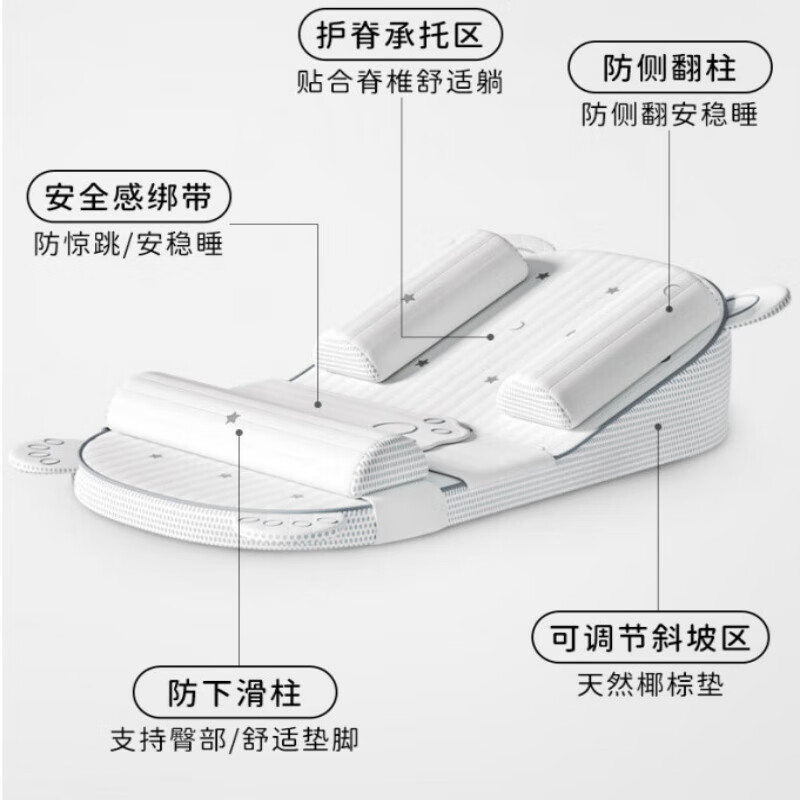 护脊承托区
贴合脊椎舒适躺

防侧翻柱
防侧翻安稳睡

安全感绑带
防惊跳/安稳睡

可调节斜坡区
天然椰棕垫

防下滑柱
支持臀部/舒适垫脚