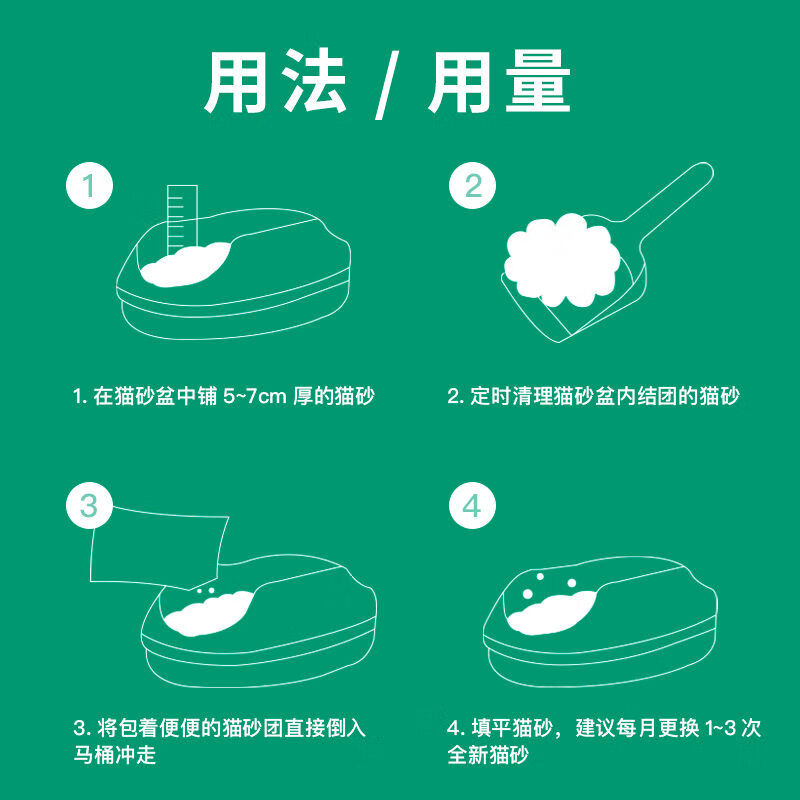 用法 / 用量

1

2

1. 在猫砂盆中铺 5~7cm 厚的猫砂

2. 定时清理猫砂盆内结团的猫砂

3

4

3. 将包着便便的猫砂团直接倒入马桶冲走

4. 填平猫砂，建议每月更换 1~3 次全新猫砂