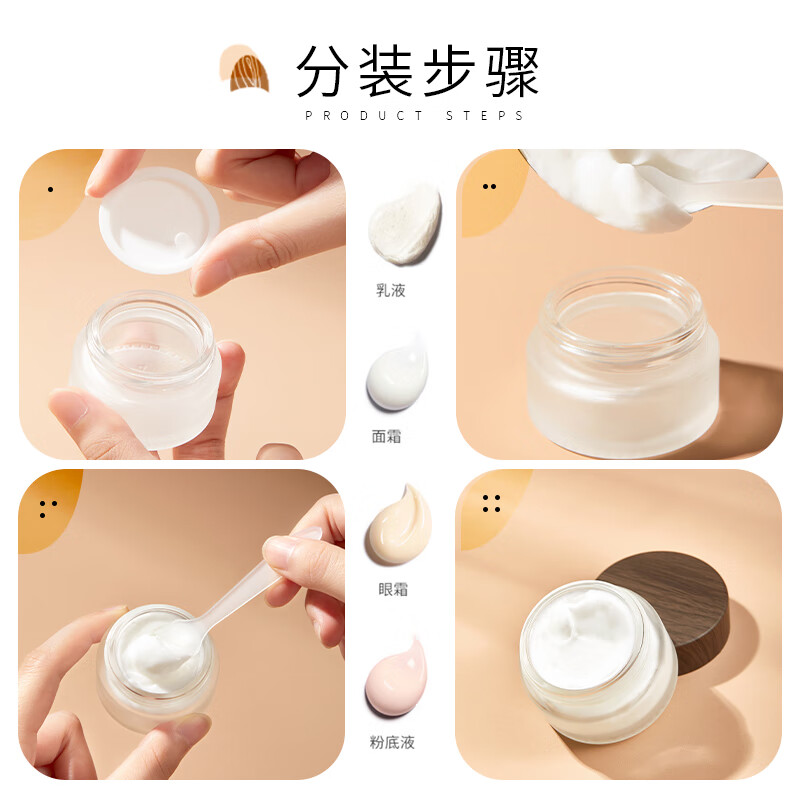 分装步骤
PRODUCT STEPS

乳液

面霜

眼霜

粉底液