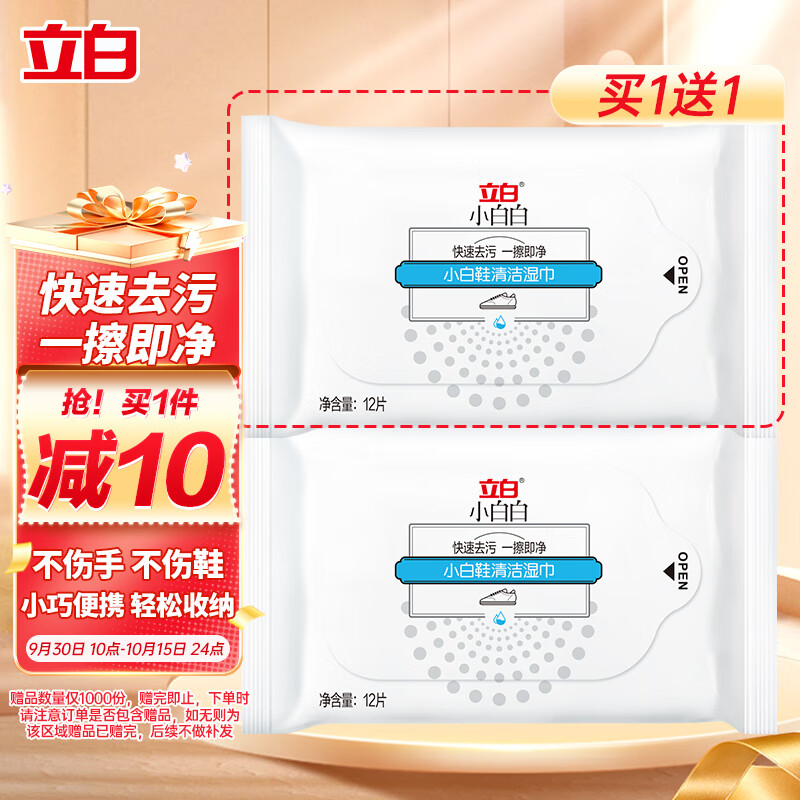 立白

买1送1

快速去污
一擦即净

抢！买1件
减10

不伤手 不伤鞋
小巧便携 轻松收纳

9月30日 10点-10月15日 24点

赠品数量仅1000份，赠完即止，下单时请注意订单是否包含赠品，如无则为该区域赠品已赠完，后续不做补发

立白
小白白
快速去污 一擦即净
小白鞋清洁湿巾
OPEN
净含量：12片

立白
小白白
快速去污 一擦即净
小白鞋清洁湿巾
OPEN
净含量：12片