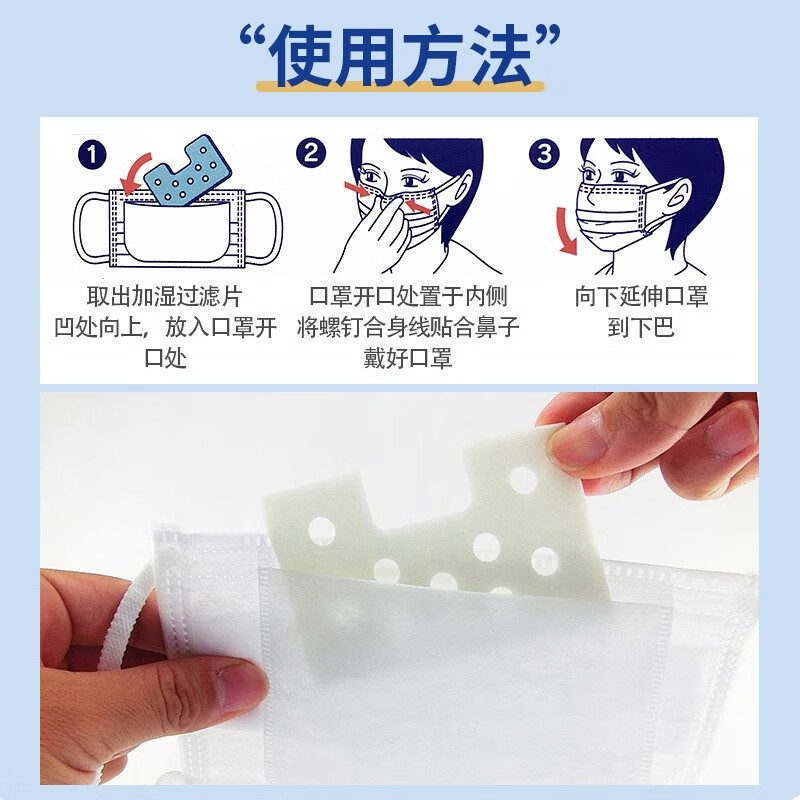 “使用方法”

1
取出加湿过滤片
凹处向上，放入口罩开口处

2
口罩开口处置于内侧
将螺钉合身线贴合鼻子
戴好口罩

3
向下延伸口罩
到下巴