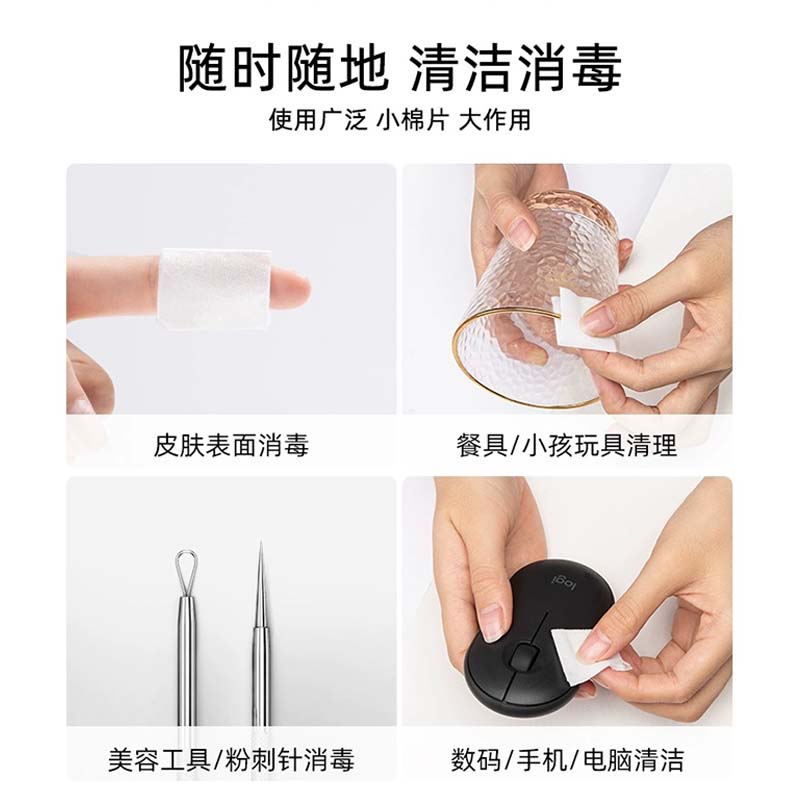 随时随地 清洁消毒

使用广泛 小棉片 大作用

皮肤表面消毒

餐具/小孩玩具清理

美容工具/粉刺针消毒

logi

数码/手机/电脑清洁