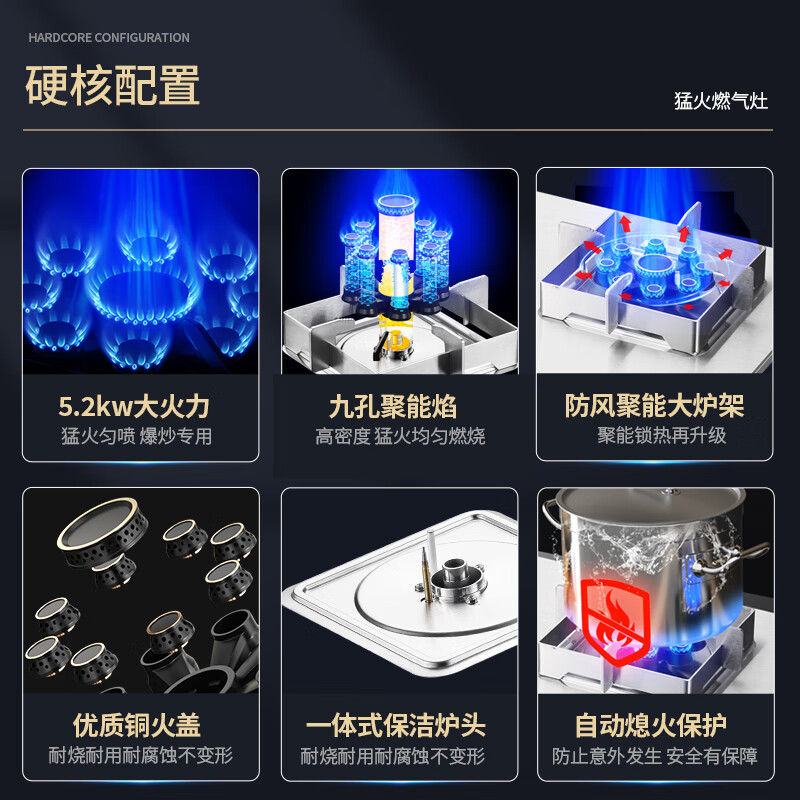 HARDCORE CONFIGURATION

硬核配置

猛火燃气灶

5.2kw大火力
猛火匀喷 爆炒专用

九孔聚能焰
高密度 猛火均匀燃烧

防风聚能大炉架
聚能锁热再升级

优质铜火盖
耐烧耐用耐腐蚀不变形

一体式保洁炉头
耐烧耐用耐腐蚀不变形

自动熄火保护
防止意外发生 安全有保障