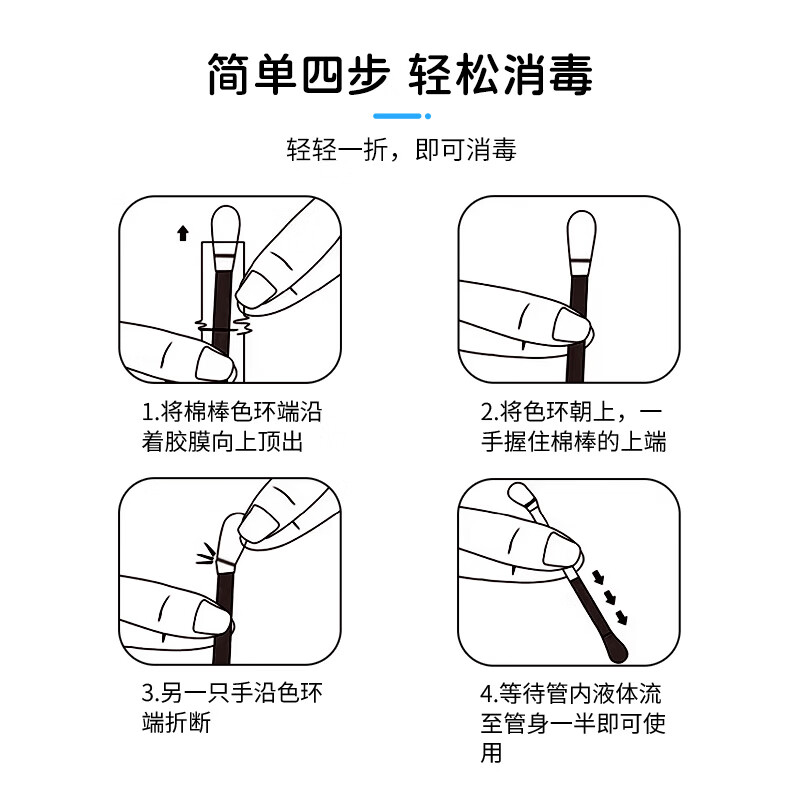 简单四步 轻松消毒

轻轻一折，即可消毒

1.将棉棒色环端沿着胶膜向上顶出

2.将色环朝上，一手握住棉棒的上端

3.另一只手沿色环端折断

4.等待管内液体流至管身一半即可使用