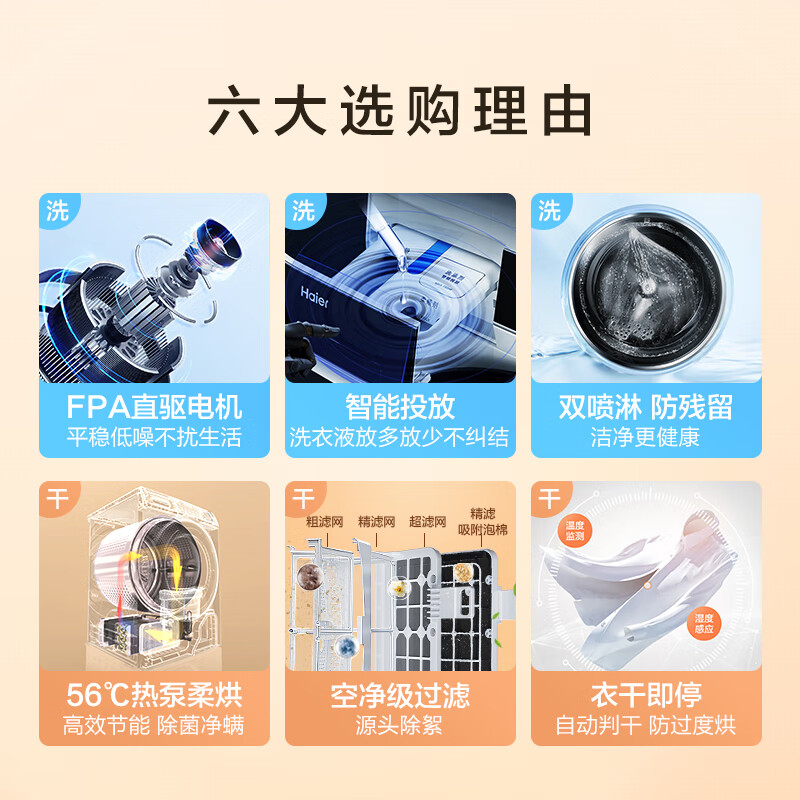 六大选购理由

洗
FPA直驱电机
平稳低噪不扰生活

洗
Haier
智能投放
洗衣液放多放少不纠结

洗
双喷淋 防残留
洁净更健康

干
56℃热泵柔烘
高效节能 除菌净螨

干
粗滤网 精滤网 超滤网 精滤吸附泡棉
空净级过滤
源头除絮

干
温度监测
湿度感应
衣干即停
自动判干 防过度烘