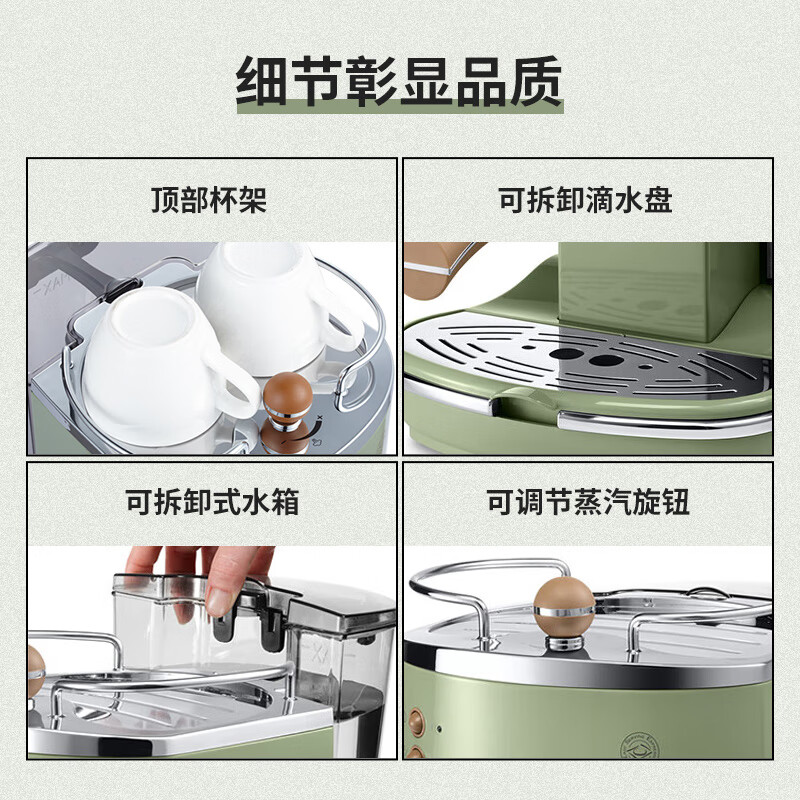 细节彰显品质

顶部杯架

可拆卸滴水盘

可拆卸式水箱

可调节蒸汽旋钮