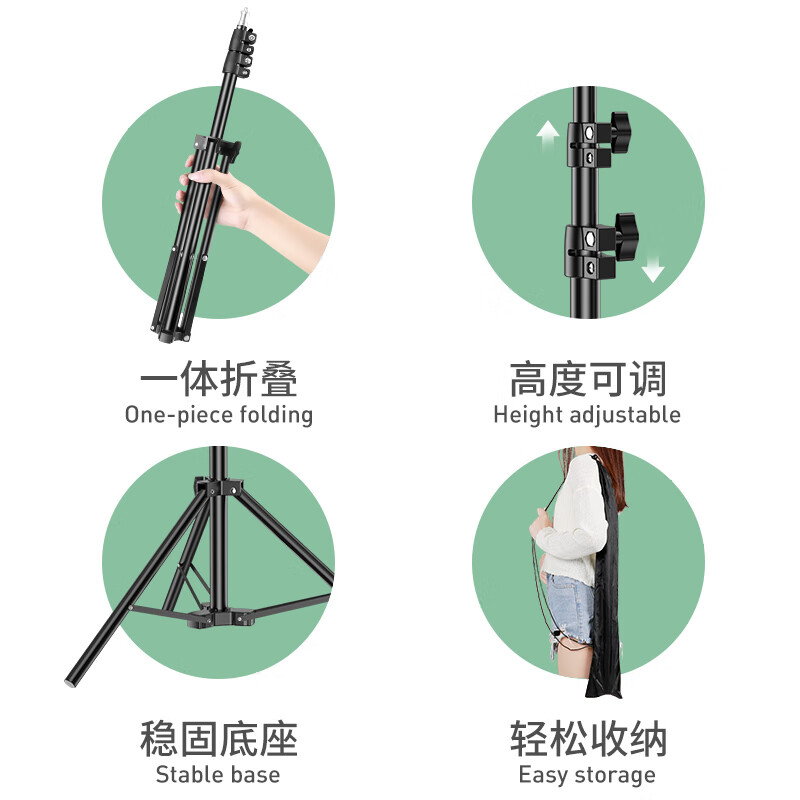 一体折叠
One-piece folding

高度可调
Height adjustable

稳固底座
Stable base

轻松收纳
Easy storage