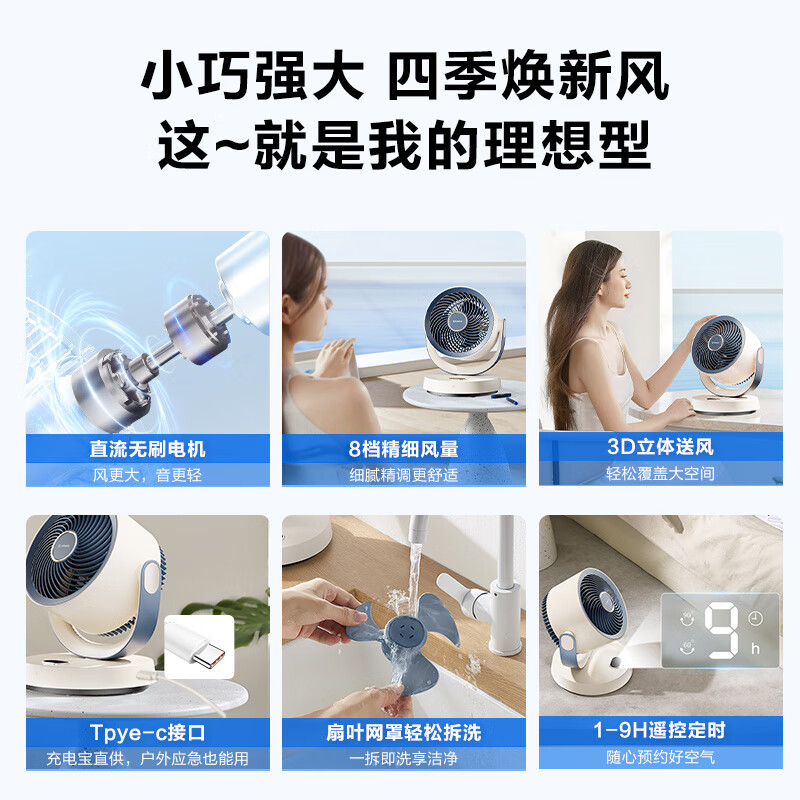 小巧强大 四季焕新风
这~就是我的理想型

直流无刷电机
风更大，音更轻

8档精细风量
细腻精调更舒适

3D立体送风
轻松覆盖大空间

Tpye-c接口
充电宝直供，户外应急也能用

扇叶网罩轻松拆洗
一拆即洗享洁净

9 h

1-9H遥控定时
随心预约好空气