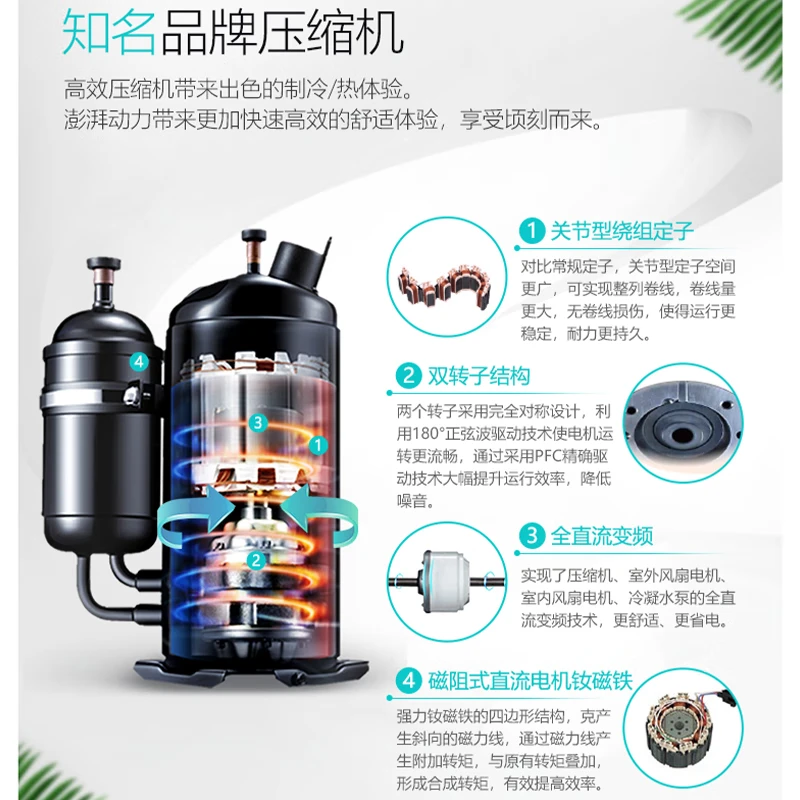 知名品牌压缩机

高效压缩机带来出色的制冷/热体验。
澎湃动力带来更加快速高效的舒适体验，享受顷刻而来。

4

3

1

2

1 关节型绕组定子

对比常规定子，关节型定子空间更广，可实现整列卷线，卷线量更大，无卷线损伤，使得运行更稳定，耐力更持久。

2 双转子结构

两个转子采用完全对称设计，利用180°正弦波驱动技术使电机运转更流畅，通过采用PFC精确驱动技术大幅提升运行效率，降低噪音。

3 全直流变频

实现了压缩机、室外风扇电机、室内风扇电机、冷凝水泵的全直流变频技术，更舒适、更省电。

4 磁阻式直流电机钕磁铁

强力钕磁铁的四边形结构，克产生斜向的磁力线，通过磁力线产生附加转矩，与原有转矩叠加，形成合成转矩，有效提高效率。