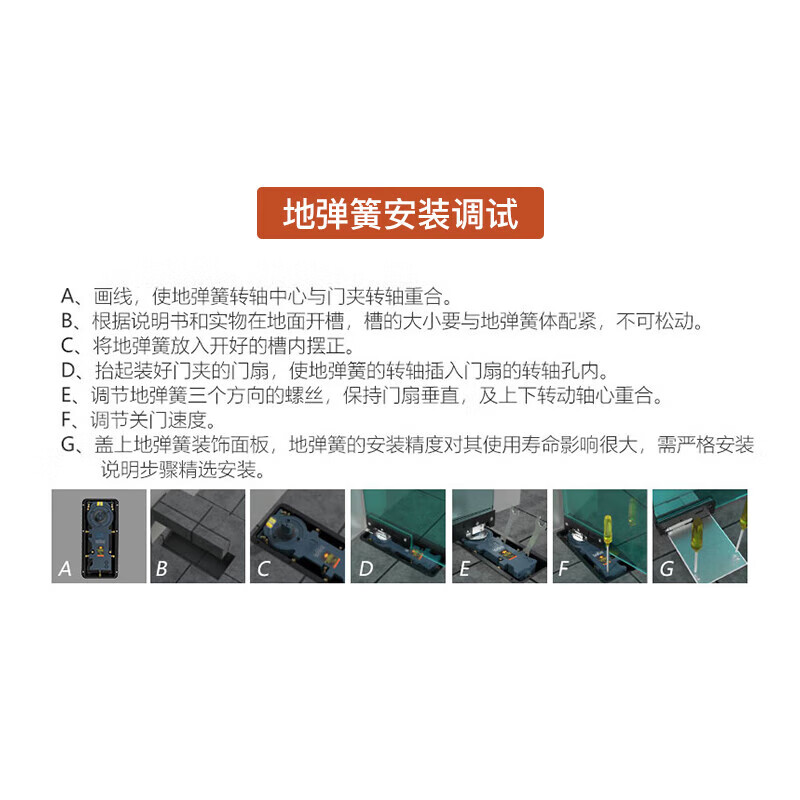 地弹簧安装调试

A、画线，使地弹簧转轴中心与门夹转轴重合。
B、根据说明书和实物在地面开槽，槽的大小要与地弹簧体配紧，不可松动。
C、将地弹簧放入开好的槽内摆正。
D、抬起装好门夹的门扇，使地弹簧的转轴插入门扇的转轴孔内。
E、调节地弹簧三个方向的螺丝，保持门扇垂直，及上下转动轴心重合。
F、调节关门速度。
G、盖上地弹簧装饰面板，地弹簧的安装精度对其使用寿命影响很大，需严格安装说明步骤精选安装。

A B C D E F G