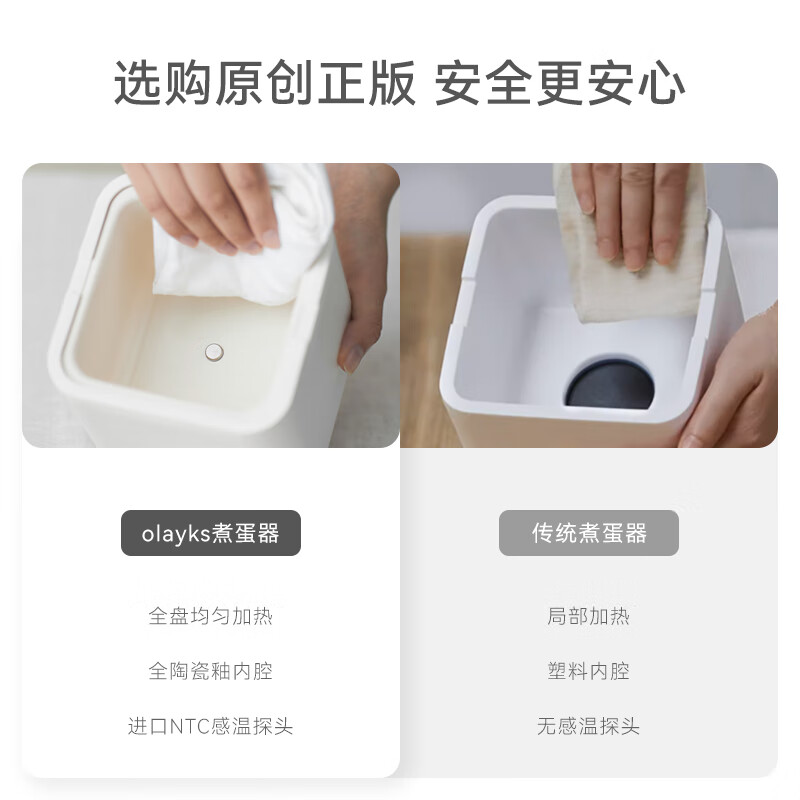 选购原创正版 安全更安心

olayks煮蛋器

全盘均匀加热

全陶瓷釉内腔

进口NTC感温探头

传统煮蛋器

局部加热

塑料内腔

无感温探头