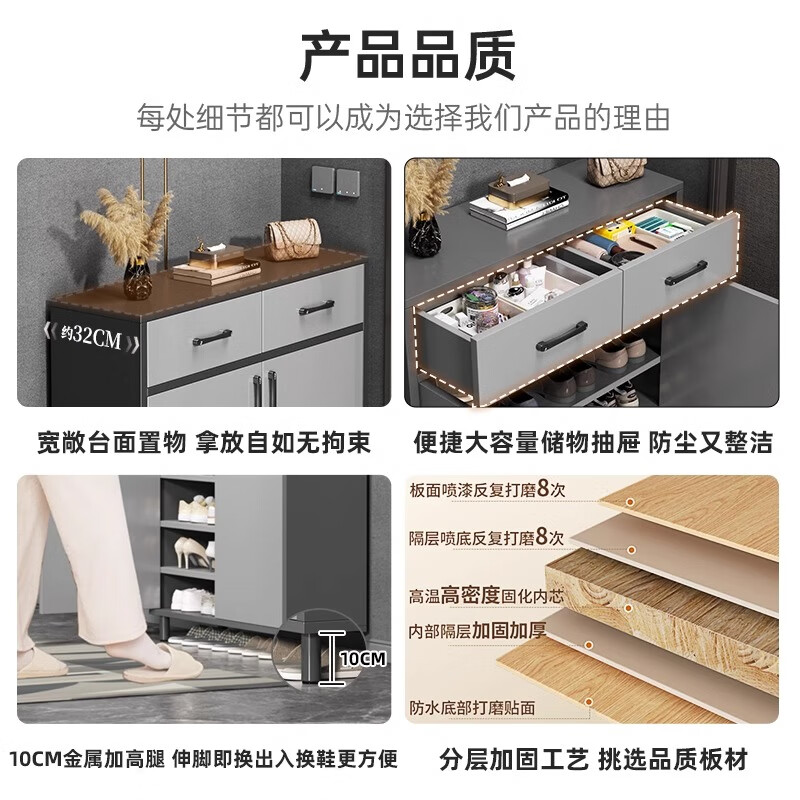 产品品质

每处细节都可以成为选择我们产品的理由

约32CM

宽敞台面置物 拿放自如无拘束

便捷大容量储物抽屉 防尘又整洁

10CM

10CM金属加高腿 伸脚即换出入换鞋更方便

板面喷漆反复打磨8次

隔层喷底反复打磨8次

高温高密度固化内芯

内部隔层加固加厚

防水底部打磨贴面

分层加固工艺 挑选品质板材