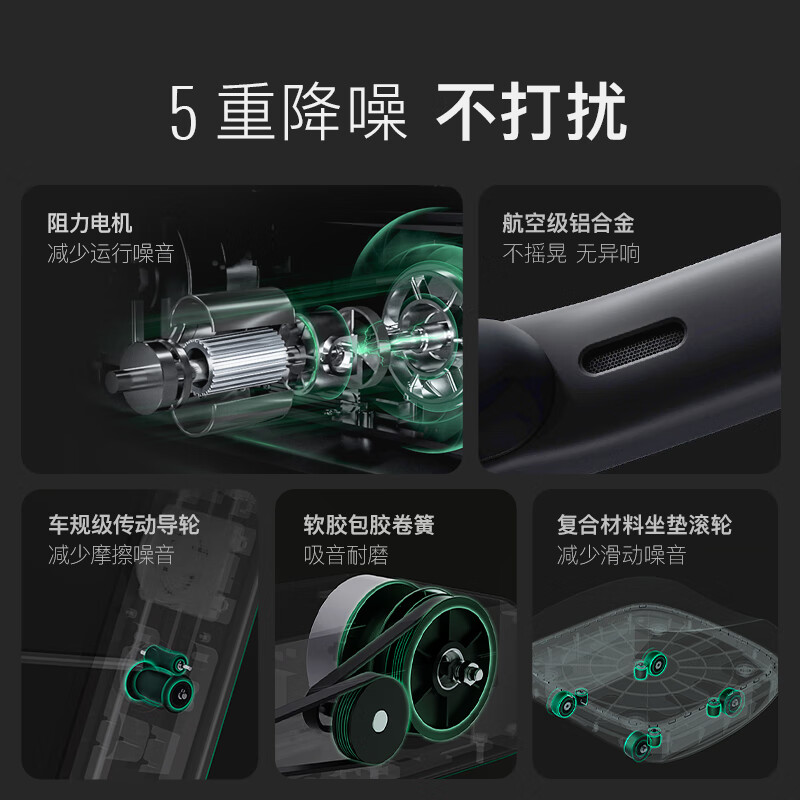 5 重降噪 不打扰

阻力电机
减少运行噪音

航空级铝合金
不摇晃 无异响

车规级传动导轮
减少摩擦噪音

软胶包胶卷簧
吸音耐磨

复合材料坐垫滚轮
减少滑动噪音