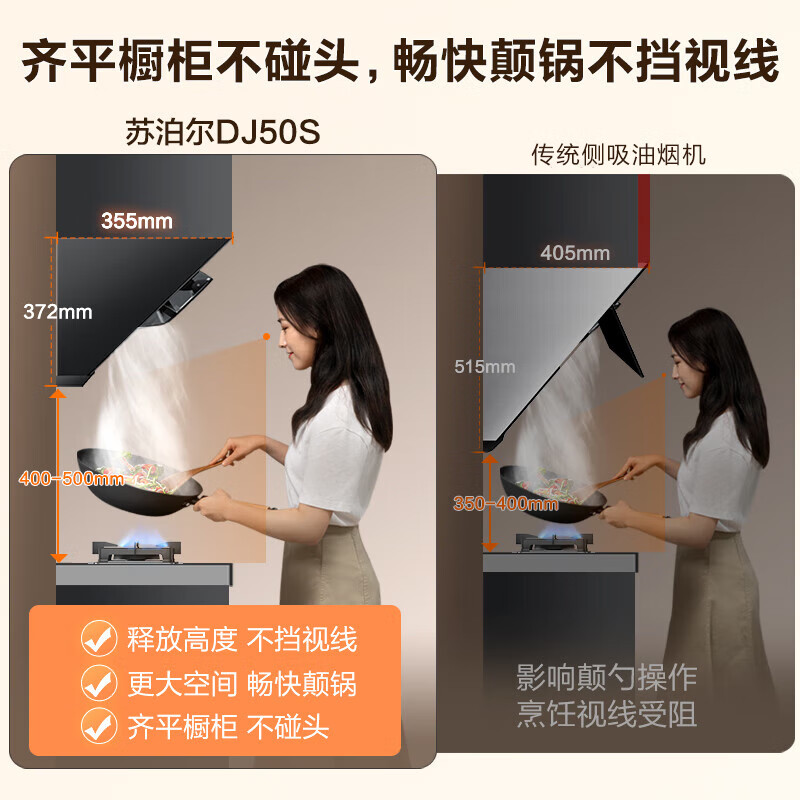 齐平橱柜不碰头，畅快颠锅不挡视线

苏泊尔DJ50S

355mm

372mm

400-500mm

释放高度 不挡视线
更大空间 畅快颠锅
齐平橱柜 不碰头

传统侧吸油烟机

405mm

515mm

350-400mm

影响颠勺操作
烹饪视线受阻