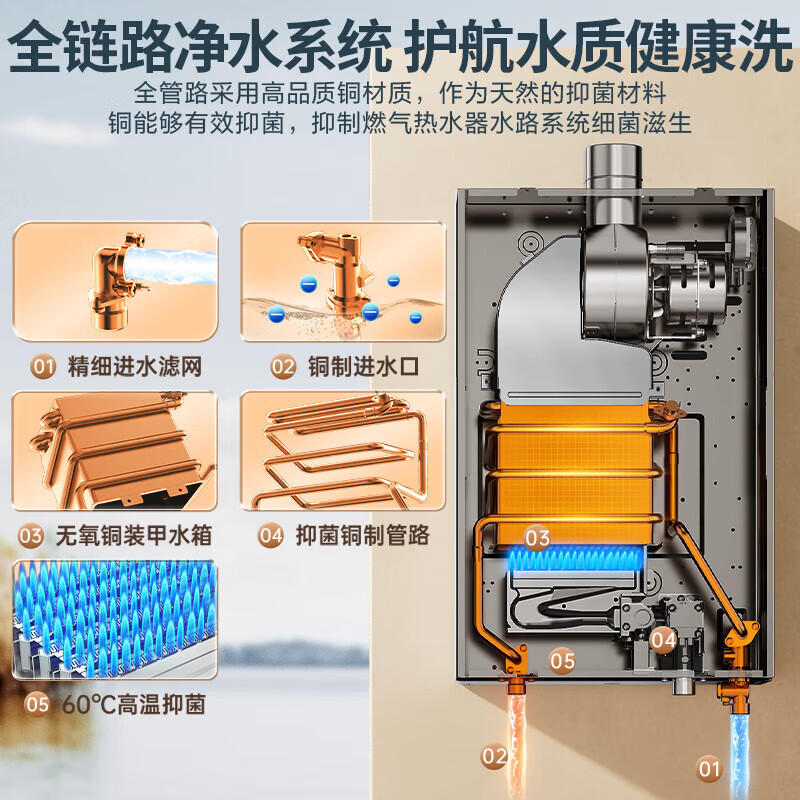 全链路净水系统 护航水质健康洗

全管路采用高品质铜材质，作为天然的抑菌材料
铜能够有效抑菌，抑制燃气热水器水路系统细菌滋生

01 精细进水滤网

02 铜制进水口

03 无氧铜装甲水箱

04 抑菌铜制管路

05 60℃高温抑菌

03

04

05

02

01