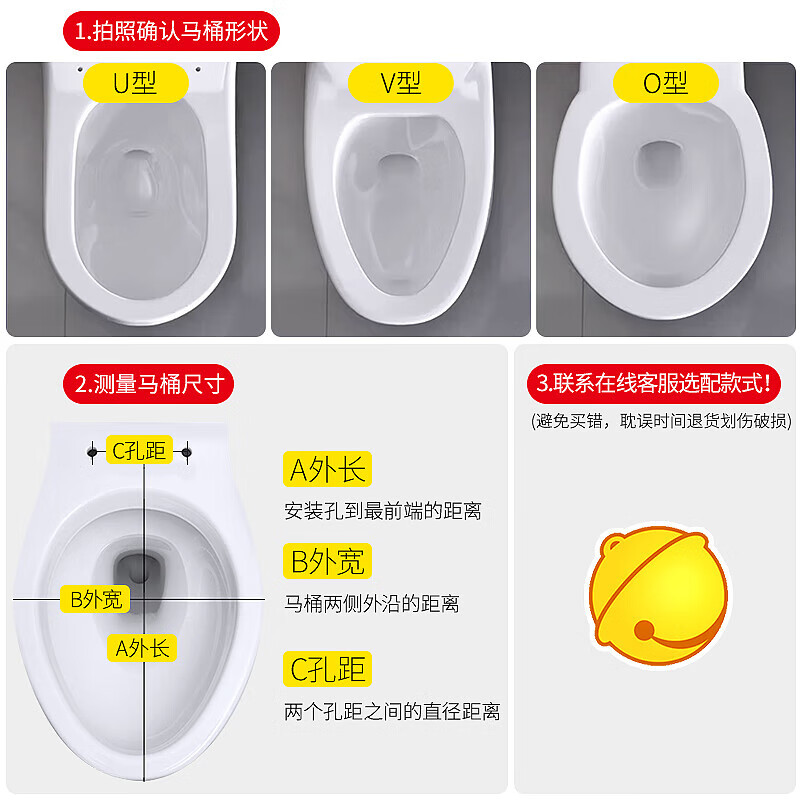 1.拍照确认马桶形状

U型

V型

O型

2.测量马桶尺寸

C孔距

B外宽

A外长

A外长

安装孔到最前端的距离

B外宽

马桶两侧外沿的距离

C孔距

两个孔距之间的直径距离

3.联系在线客服选配款式!

(避免买错，耽误时间退货划伤破损)